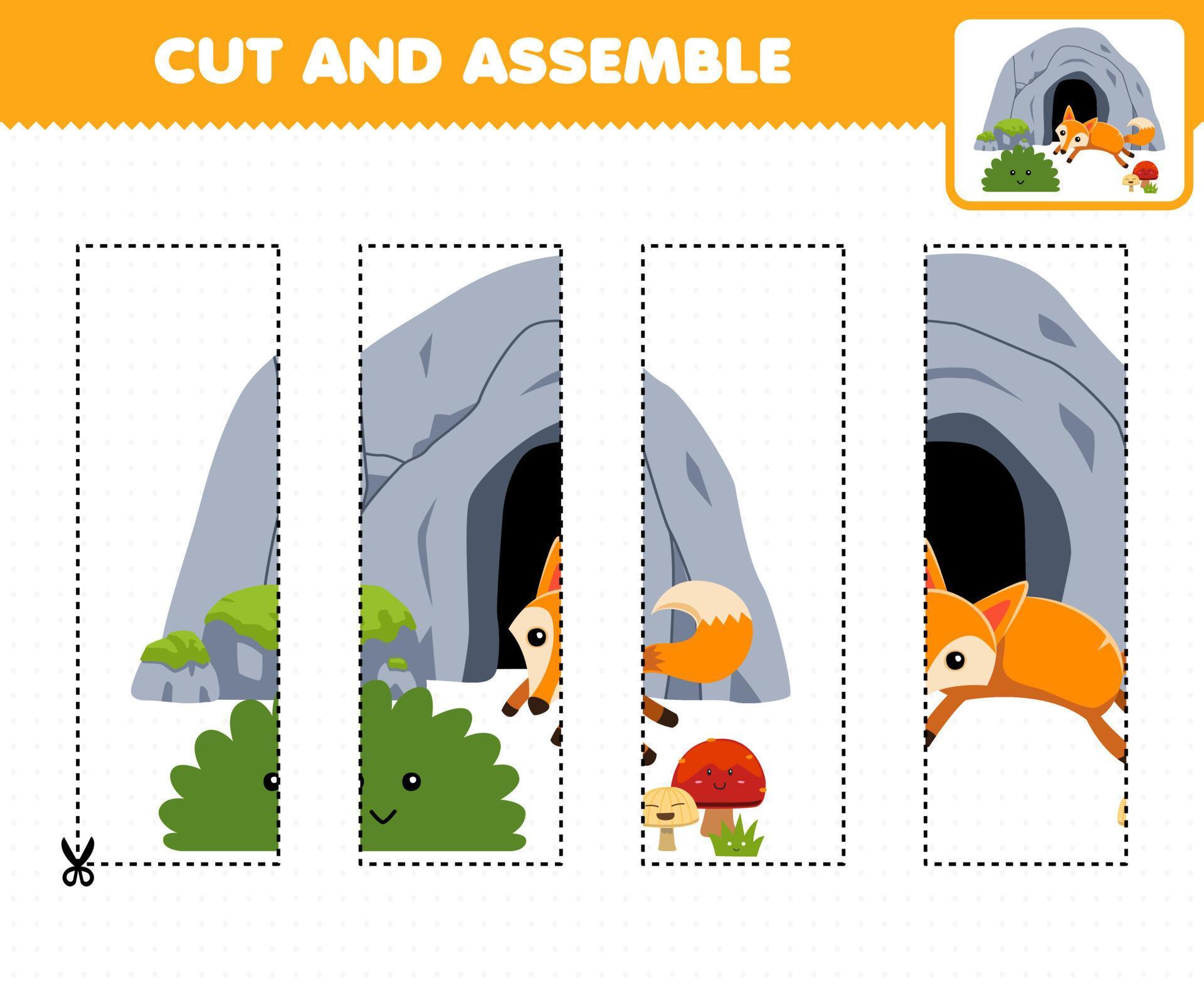 CUT AND ASSEMBLE