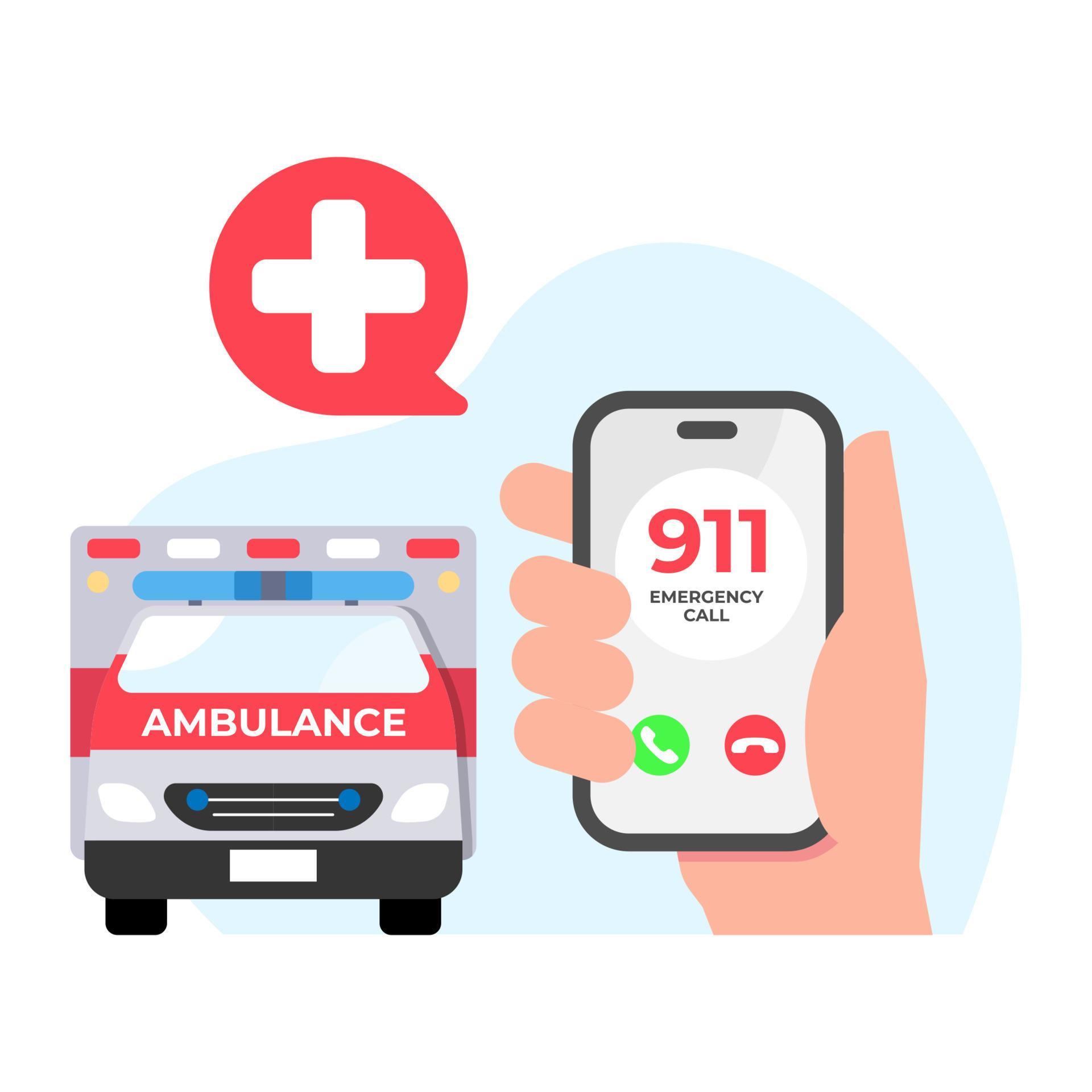 AMBULANCE

911
EMERGENCY CALL