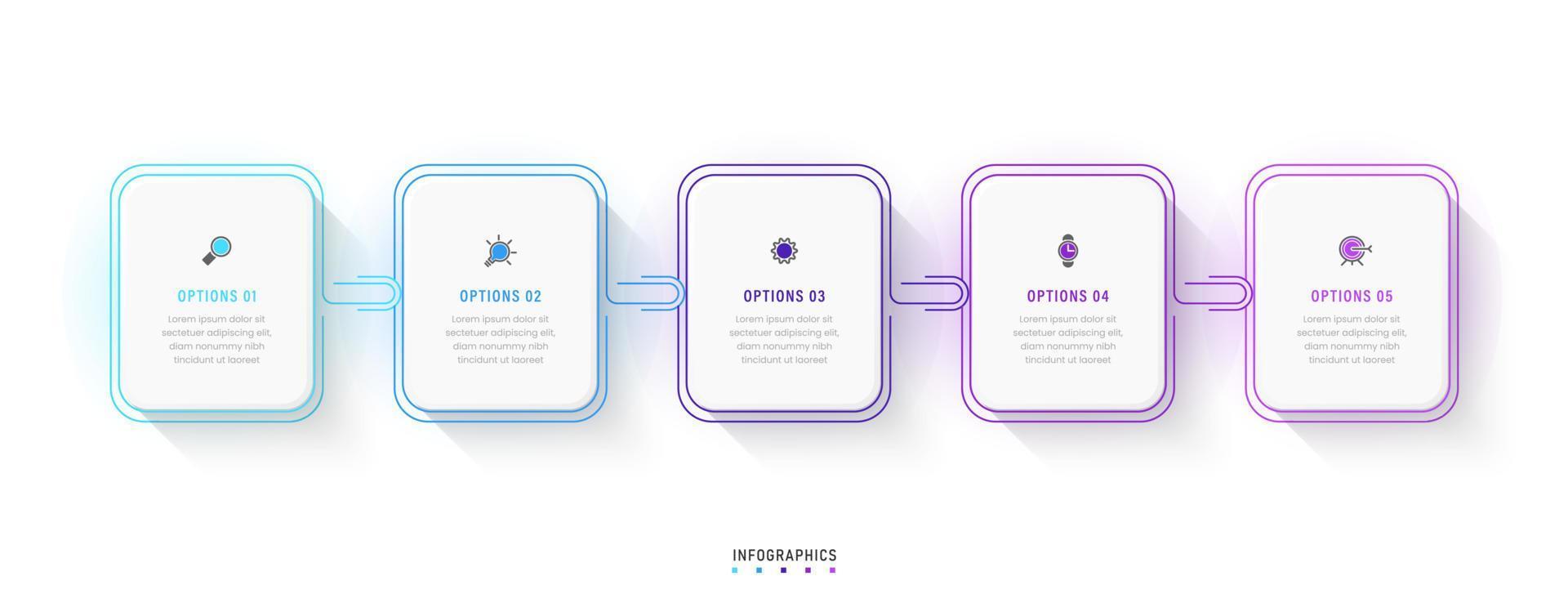 OPTIONS 01

Lorem ipsum dolor sit sectetuer adipiscing elit, diam nonummy nibh tincidunt ut laoreet

OPTIONS 02

Lorem ipsum dolor sit sectetuer adipiscing elit, diam nonummy nibh tincidunt ut laoreet

OPTIONS 03

Lorem ipsum dolor sit sectetuer adipiscing elit, diam nonummy nibh tincidunt ut laoreet

OPTIONS 04

Lorem ipsum dolor sit sectetuer adipiscing elit, diam nonummy nibh tincidunt ut laoreet

OPTIONS 05

Lorem ipsum dolor sit sectetuer adipiscing elit, diam nonummy nibh tincidunt ut laoreet

INFOGRAPHICS