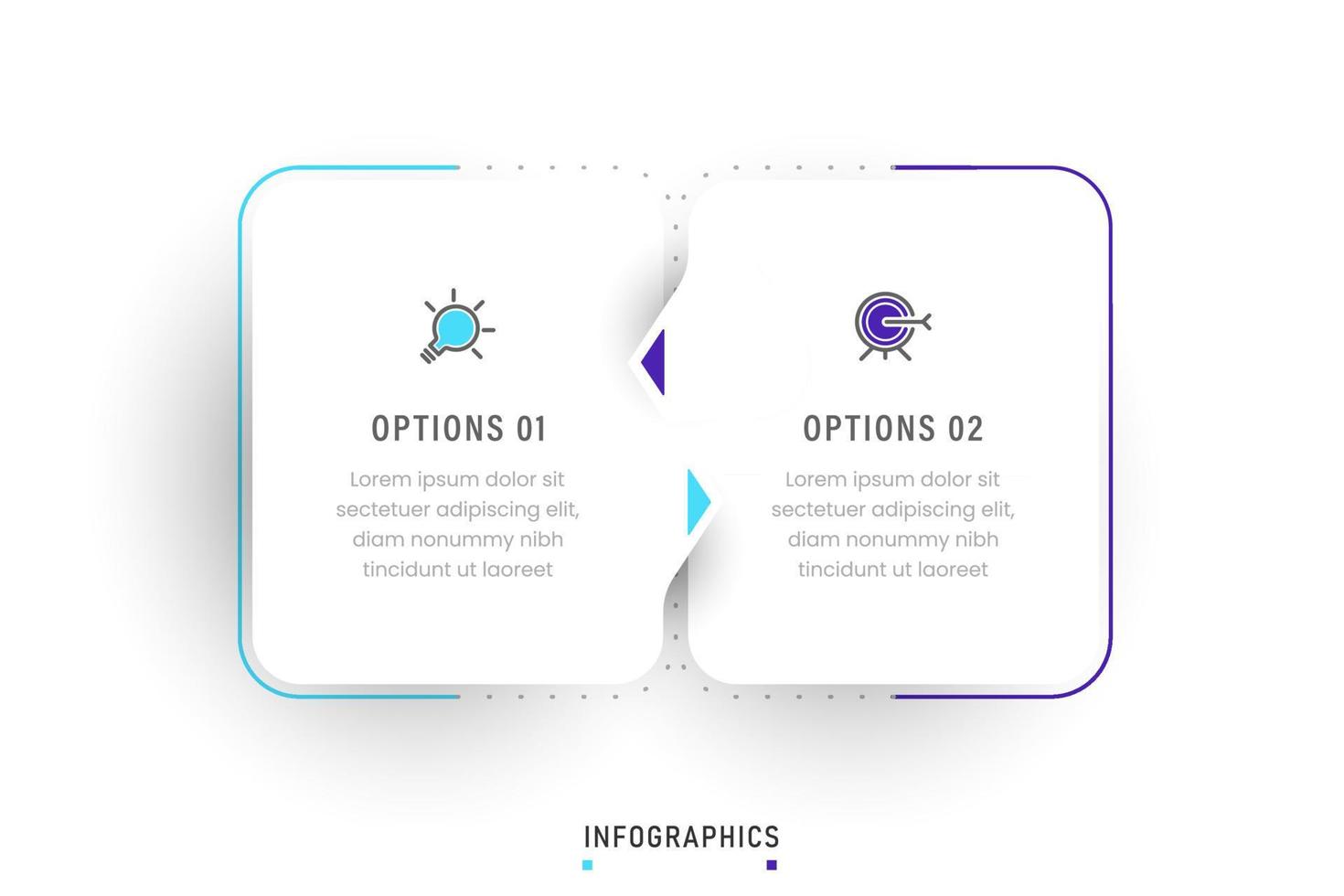 OPTIONS 01

Lorem ipsum dolor sit sectetuer adipiscing elit, diam nonummy nibh tincidunt ut laoreet

OPTIONS 02

Lorem ipsum dolor sit sectetuer adipiscing elit, diam nonummy nibh tincidunt ut laoreet

INFOGRAPHICS