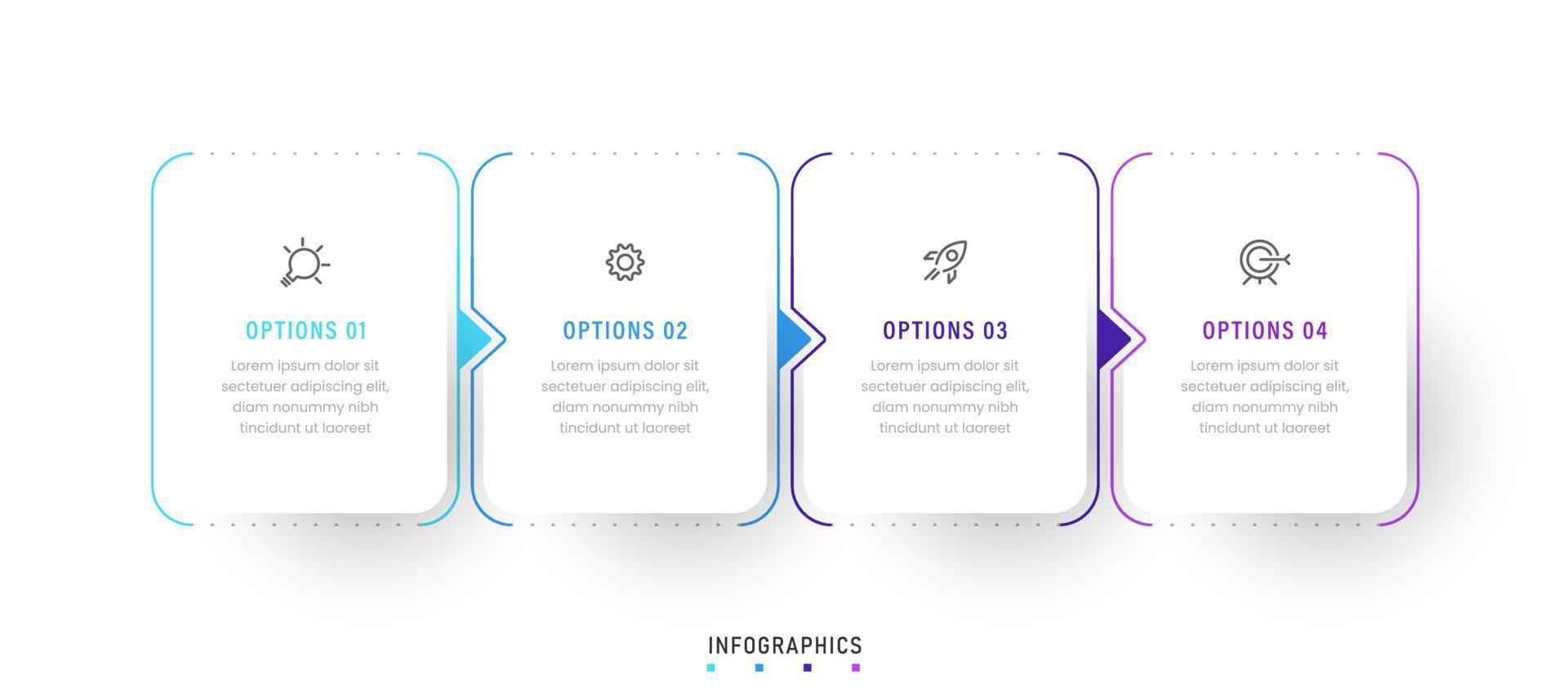 OPTIONS 01

Lorem ipsum dolor sit sectetuer adipiscing elit, diam nonummy nibh tincidunt ut laoreet

OPTIONS 02

Lorem ipsum dolor sit sectetuer adipiscing elit, diam nonummy nibh tincidunt ut laoreet

OPTIONS 03

Lorem ipsum dolor sit sectetuer adipiscing elit, diam nonummy nibh tincidunt ut laoreet

OPTIONS 04

Lorem ipsum dolor sit sectetuer adipiscing elit, diam nonummy nibh tincidunt ut laoreet

INFOGRAPHICS