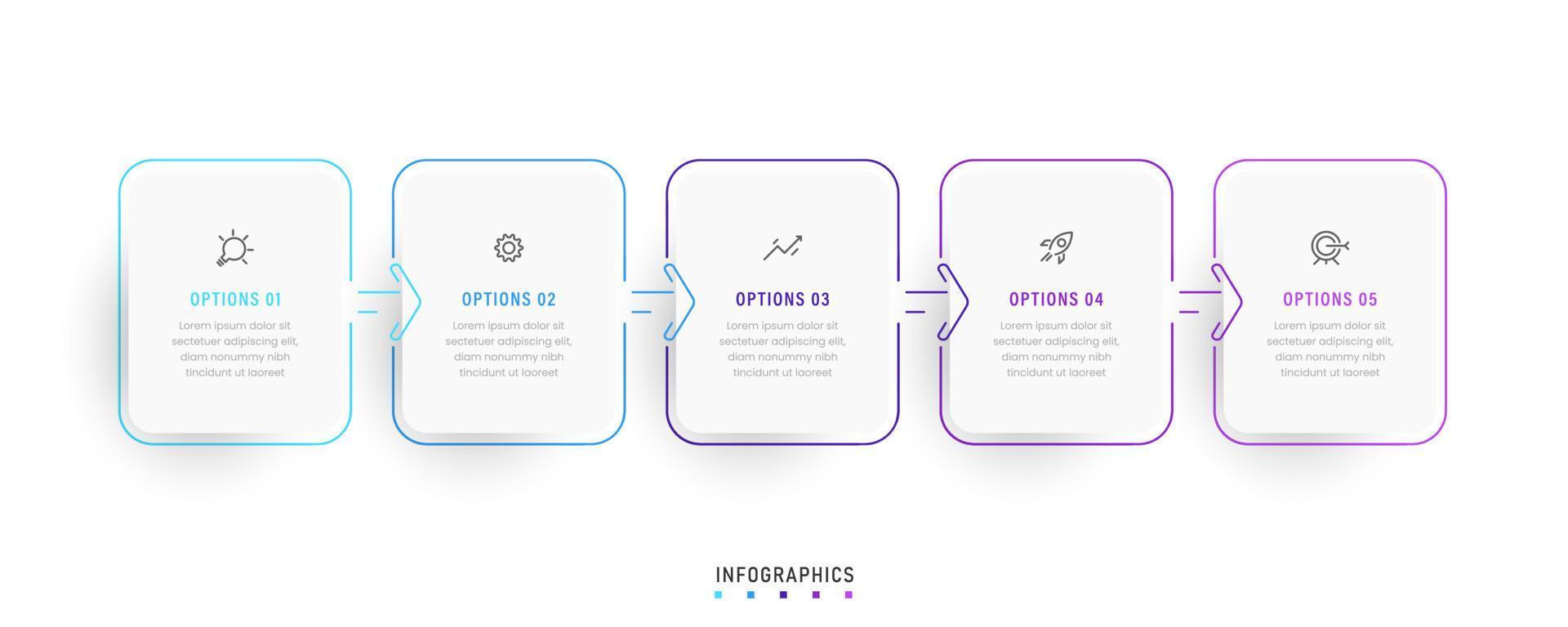 OPTIONS 01

Lorem ipsum dolor sit sectetuer adipiscing elit, diam nonummy nibh tincidunt ut laoreet

OPTIONS 02

Lorem ipsum dolor sit sectetuer adipiscing elit, diam nonummy nibh tincidunt ut laoreet

OPTIONS 03

Lorem ipsum dolor sit sectetuer adipiscing elit, diam nonummy nibh tincidunt ut laoreet

OPTIONS 04

Lorem ipsum dolor sit sectetuer adipiscing elit, diam nonummy nibh tincidunt ut laoreet

OPTIONS 05

Lorem ipsum dolor sit sectetuer adipiscing elit, diam nonummy nibh tincidunt ut laoreet

INFOGRAPHICS