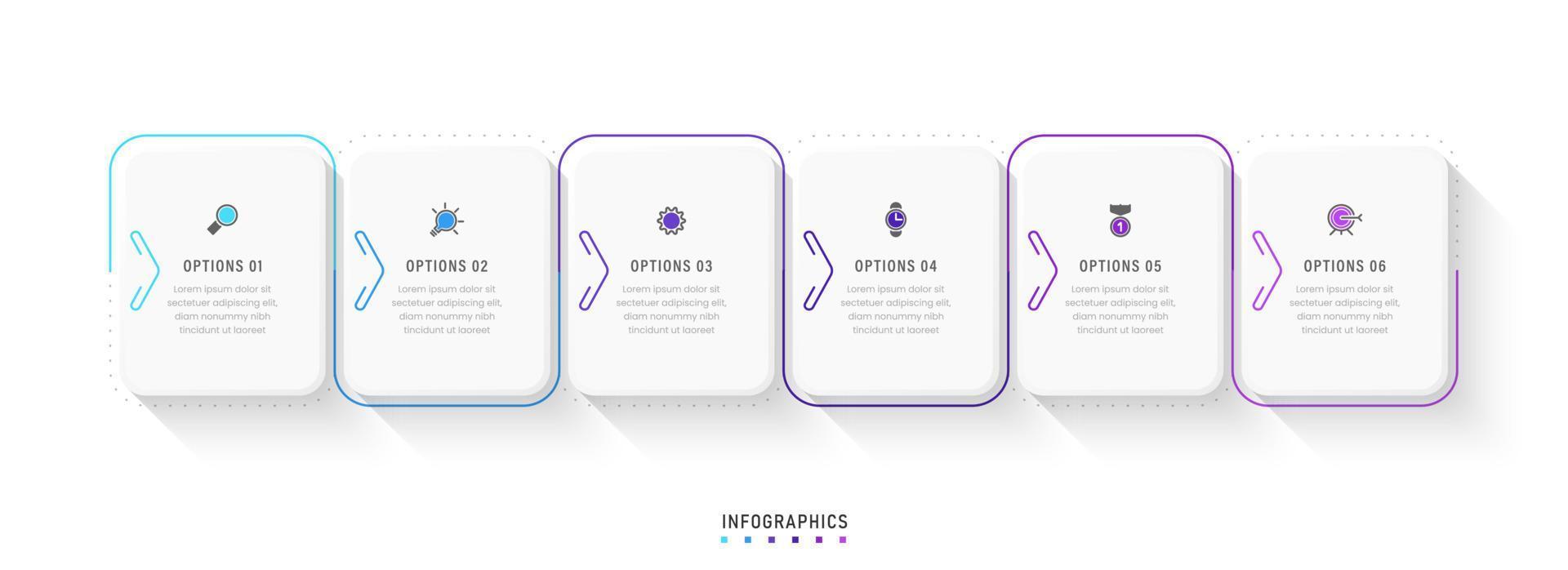 OPTIONS 01
Lorem ipsum dolor sit sectetuer adipiscing elit, diam nonummy nibh tincidunt ut laoreet

OPTIONS 02
Lorem ipsum dolor sit sectetuer adipiscing elit, diam nonummy nibh tincidunt ut laoreet

OPTIONS 03
Lorem ipsum dolor sit sectetuer adipiscing elit, diam nonummy nibh tincidunt ut laoreet

OPTIONS 04
Lorem ipsum dolor sit sectetuer adipiscing elit, diam nonummy nibh tincidunt ut laoreet

1

OPTIONS 05
Lorem ipsum dolor sit sectetuer adipiscing elit, diam nonummy nibh tincidunt ut laoreet

OPTIONS 06
Lorem ipsum dolor sit sectetuer adipiscing elit, diam nonummy nibh tincidunt ut laoreet

INFOGRAPHICS