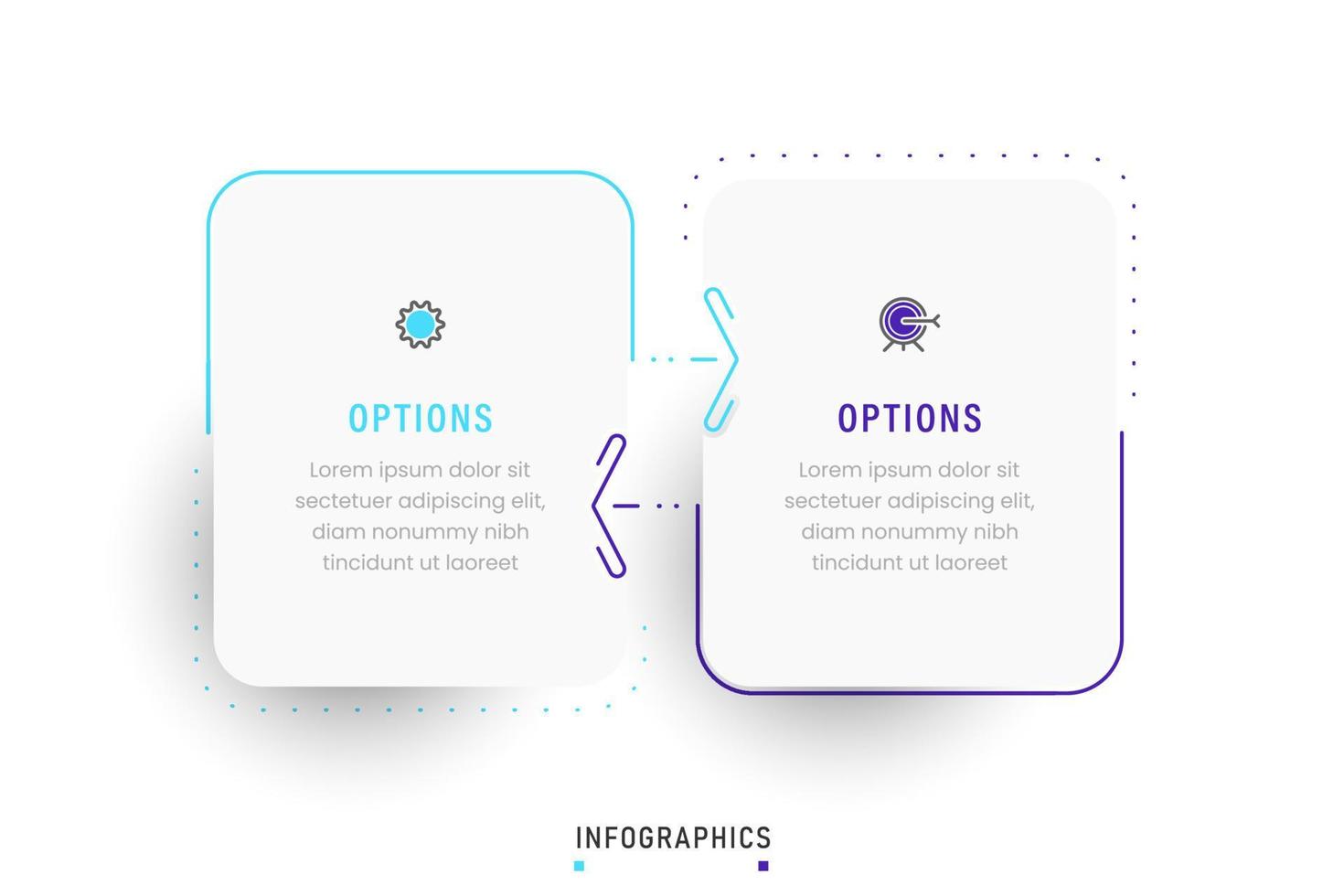 OPTIONS

Lorem ipsum dolor sit sectetuer adipiscing elit, diam nonummy nibh tincidunt ut laoreet

OPTIONS

Lorem ipsum dolor sit sectetuer adipiscing elit, diam nonummy nibh tincidunt ut laoreet

INFOGRAPHICS