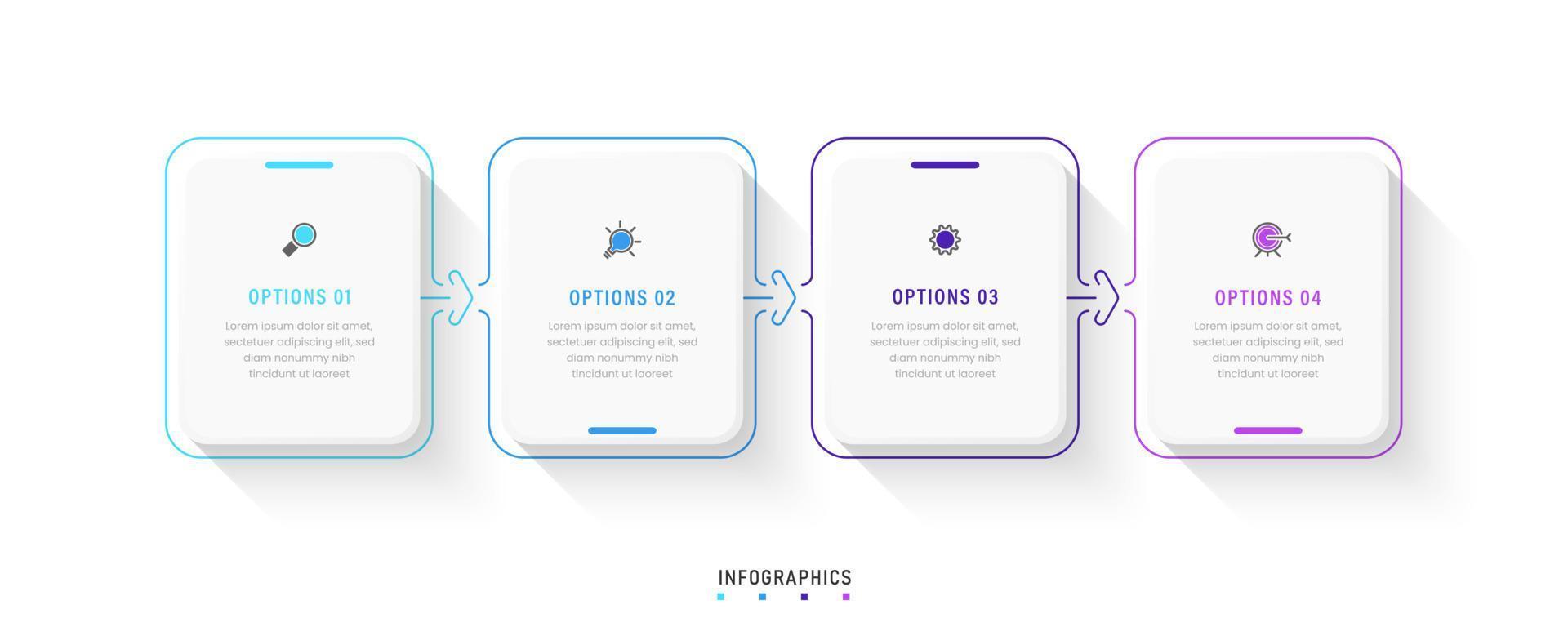 OPTIONS 01

Lorem ipsum dolor sit amet, sectetuer adipiscing elit, sed diam nonummy nibh tincidunt ut laoreet

OPTIONS 02

Lorem ipsum dolor sit amet, sectetuer adipiscing elit, sed diam nonummy nibh tincidunt ut laoreet

OPTIONS 03

Lorem ipsum dolor sit amet, sectetuer adipiscing elit, sed diam nonummy nibh tincidunt ut laoreet

OPTIONS 04

Lorem ipsum dolor sit amet, sectetuer adipiscing elit, sed diam nonummy nibh tincidunt ut laoreet

INFOGRAPHICS