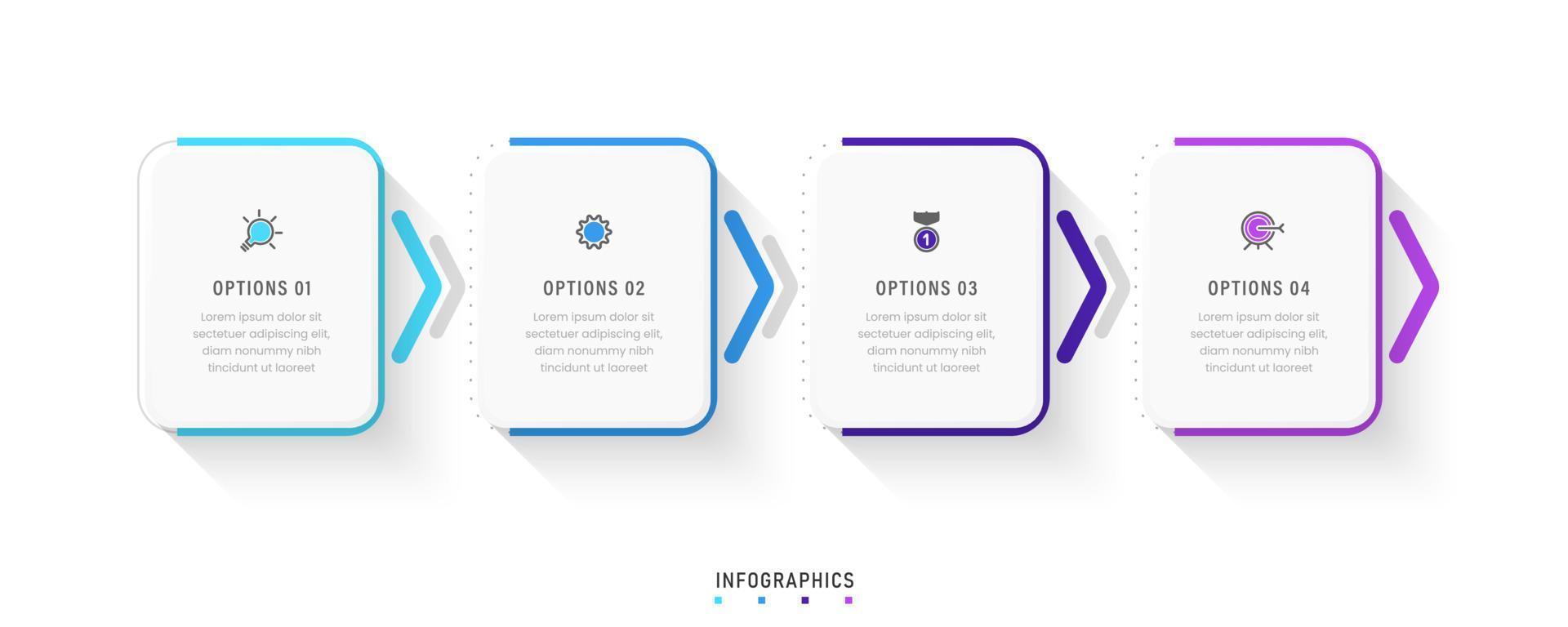 OPTIONS 01

Lorem ipsum dolor sit sectetuer adipiscing elit, diam nonummy nibh tincidunt ut laoreet

OPTIONS 02

Lorem ipsum dolor sit sectetuer adipiscing elit, diam nonummy nibh tincidunt ut laoreet

1

OPTIONS 03

Lorem ipsum dolor sit sectetuer adipiscing elit, diam nonummy nibh tincidunt ut laoreet

OPTIONS 04

Lorem ipsum dolor sit sectetuer adipiscing elit, diam nonummy nibh tincidunt ut laoreet

INFOGRAPHICS