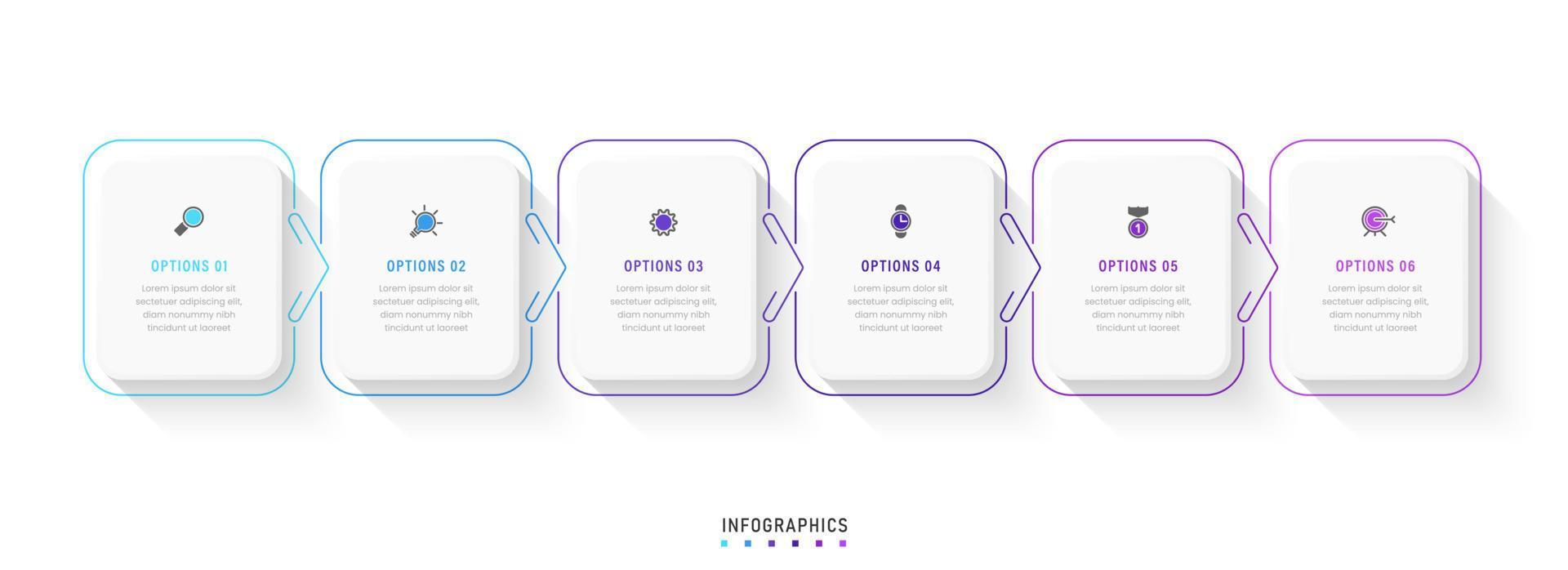 OPTIONS 01
Lorem ipsum dolor sit sectetuer adipiscing elit, diam nonummy nibh tincidunt ut laoreet

OPTIONS 02
Lorem ipsum dolor sit sectetuer adipiscing elit, diam nonummy nibh tincidunt ut laoreet

OPTIONS 03
Lorem ipsum dolor sit sectetuer adipiscing elit, diam nonummy nibh tincidunt ut laoreet

OPTIONS 04
Lorem ipsum dolor sit sectetuer adipiscing elit, diam nonummy nibh tincidunt ut laoreet

1

OPTIONS 05
Lorem ipsum dolor sit sectetuer adipiscing elit, diam nonummy nibh tincidunt ut laoreet

OPTIONS 06
Lorem ipsum dolor sit sectetuer adipiscing elit, diam nonummy nibh tincidunt ut laoreet

INFOGRAPHICS