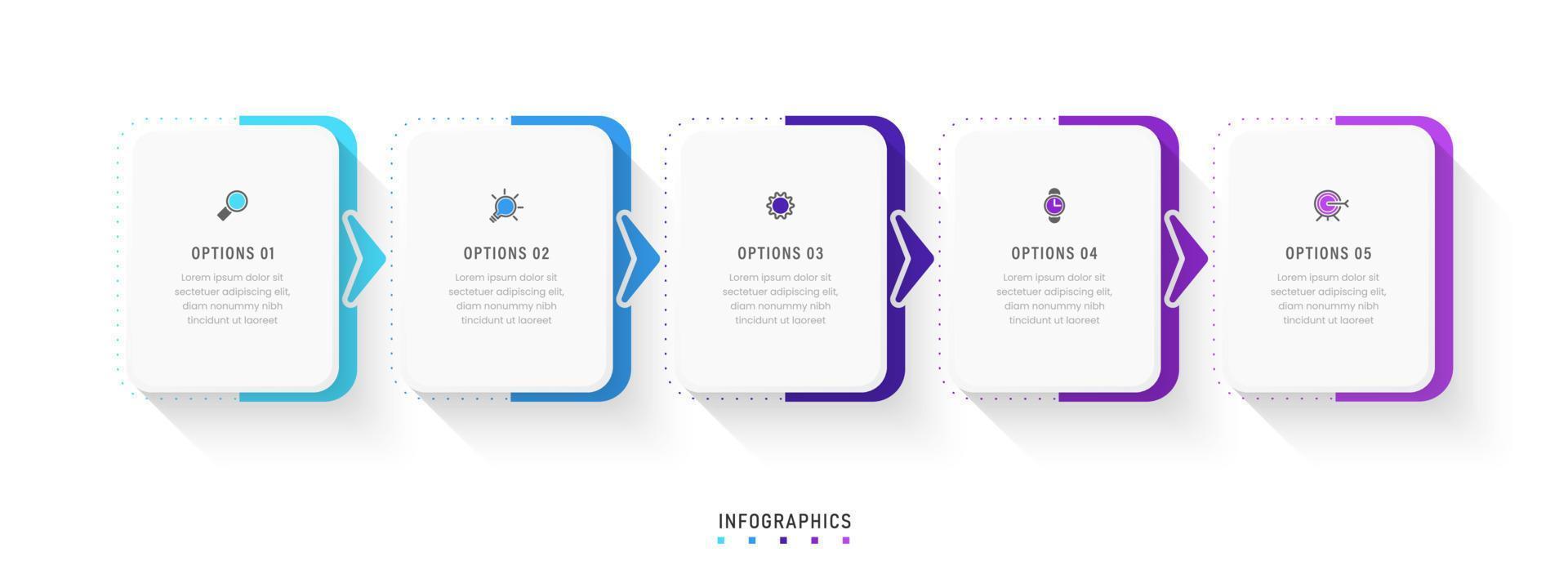 OPTIONS 01

Lorem ipsum dolor sit sectetuer adipiscing elit, diam nonummy nibh tincidunt ut laoreet

OPTIONS 02

Lorem ipsum dolor sit sectetuer adipiscing elit, diam nonummy nibh tincidunt ut laoreet

OPTIONS 03

Lorem ipsum dolor sit sectetuer adipiscing elit, diam nonummy nibh tincidunt ut laoreet

OPTIONS 04

Lorem ipsum dolor sit sectetuer adipiscing elit, diam nonummy nibh tincidunt ut laoreet

OPTIONS 05

Lorem ipsum dolor sit sectetuer adipiscing elit, diam nonummy nibh tincidunt ut laoreet

INFOGRAPHICS