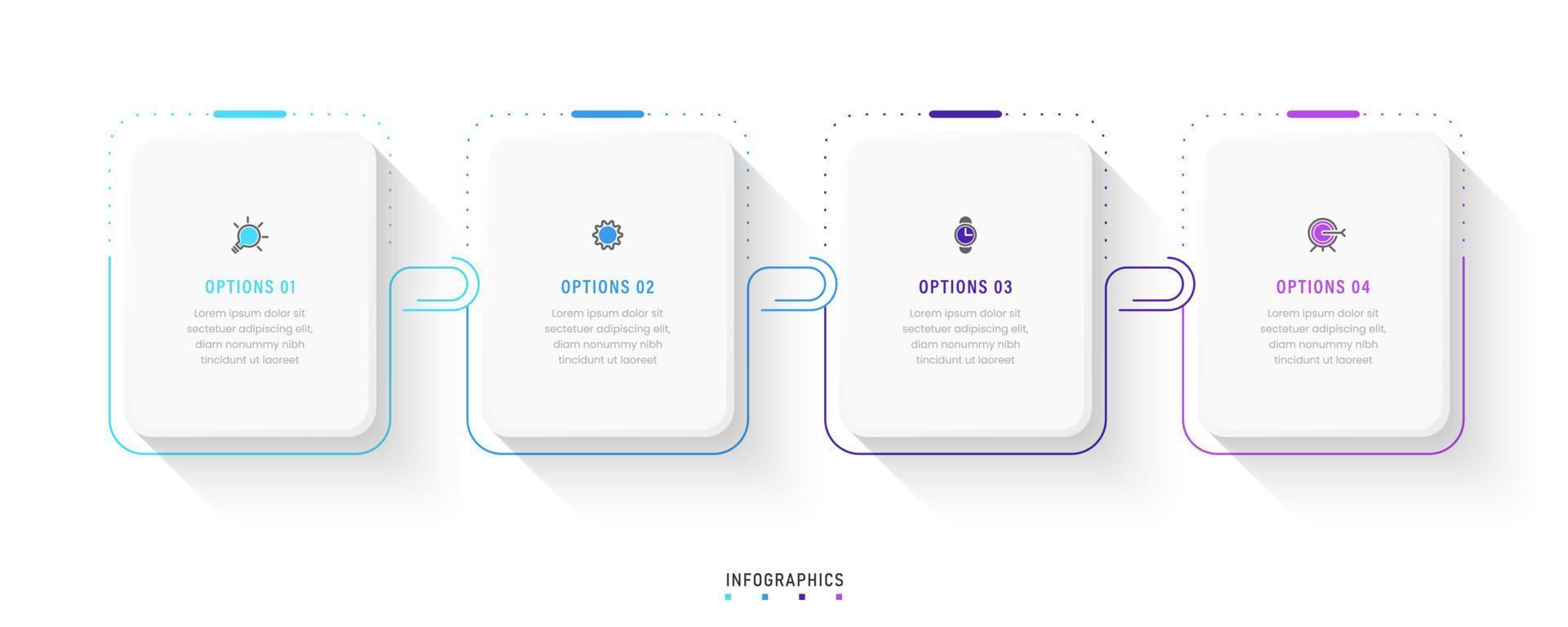 OPTIONS 01

Lorem ipsum dolor sit sectetuer adipiscing elit, diam nonummy nibh tincidunt ut laoreet

OPTIONS 02

Lorem ipsum dolor sit sectetuer adipiscing elit, diam nonummy nibh tincidunt ut laoreet

OPTIONS 03

Lorem ipsum dolor sit sectetuer adipiscing elit, diam nonummy nibh tincidunt ut laoreet

OPTIONS 04

Lorem ipsum dolor sit sectetuer adipiscing elit, diam nonummy nibh tincidunt ut laoreet

INFOGRAPHICS