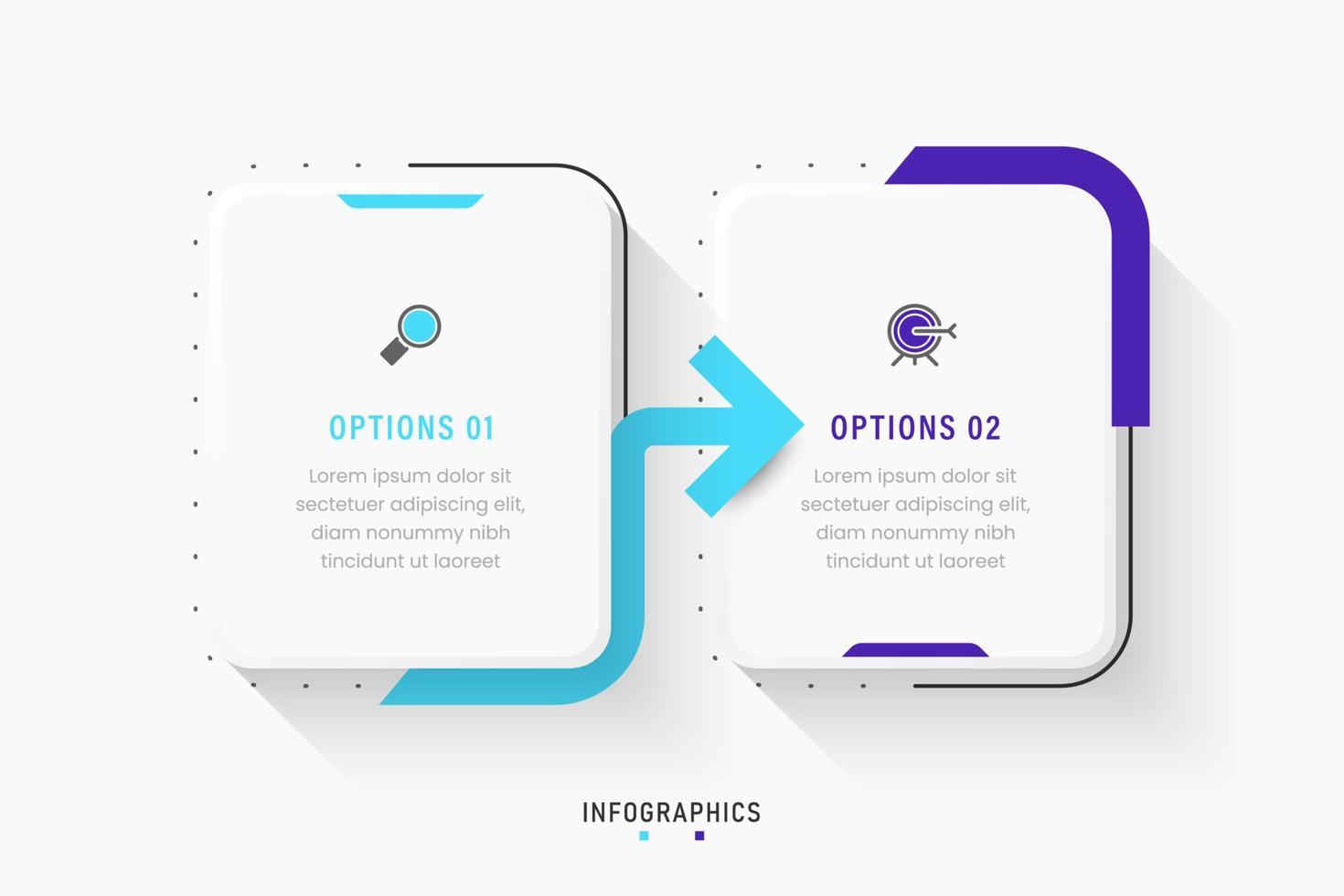 OPTIONS 01

Lorem ipsum dolor sit sectetuer adipiscing elit, diam nonummy nibh tincidunt ut laoreet

OPTIONS 02

Lorem ipsum dolor sit sectetuer adipiscing elit, diam nonummy nibh tincidunt ut laoreet

INFOGRAPHICS