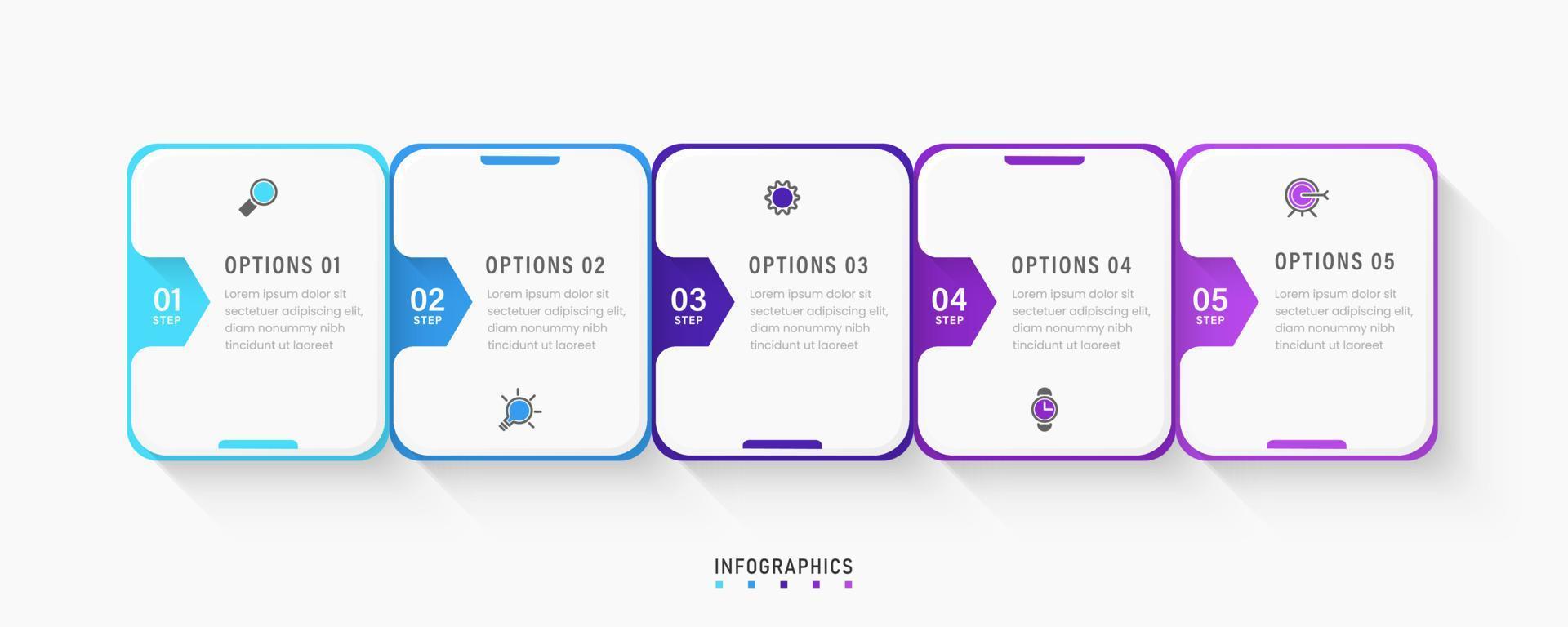 01
STEP

OPTIONS 01

Lorem ipsum dolor sit sectetuer adipiscing elit, diam nonummy nibh tincidunt ut laoreet

02
STEP

OPTIONS 02

Lorem ipsum dolor sit sectetuer adipiscing elit, diam nonummy nibh tincidunt ut laoreet

03
STEP

OPTIONS 03

Lorem ipsum dolor sit sectetuer adipiscing elit, diam nonummy nibh tincidunt ut laoreet

04
STEP

OPTIONS 04

Lorem ipsum dolor sit sectetuer adipiscing elit, diam nonummy nibh tincidunt ut laoreet

05
STEP

OPTIONS 05

Lorem ipsum dolor sit sectetuer adipiscing elit, diam nonummy nibh tincidunt ut laoreet

INFOGRAPHICS