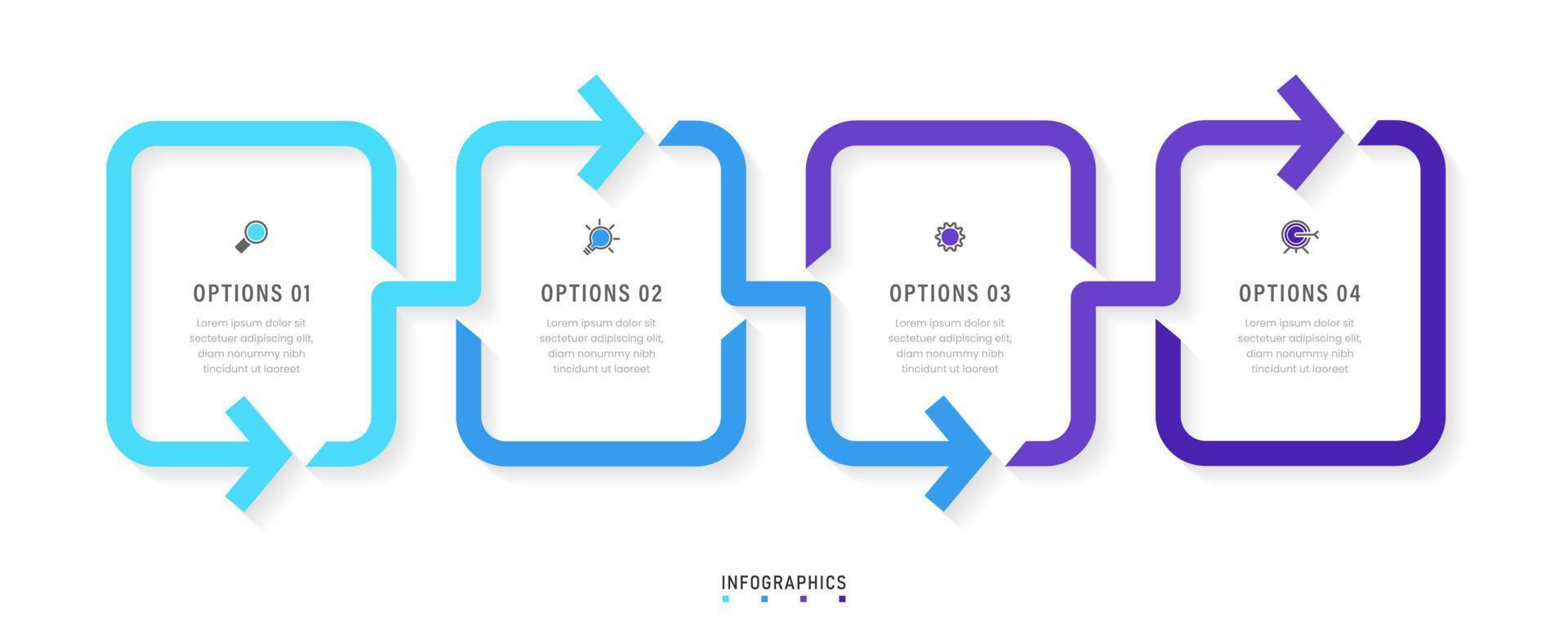 OPTIONS 01

Lorem ipsum dolor sit sectetuer adipiscing elit, diam nonummy nibh tincidunt ut laoreet

OPTIONS 02

Lorem ipsum dolor sit sectetuer adipiscing elit, diam nonummy nibh tincidunt ut laoreet

OPTIONS 03

Lorem ipsum dolor sit sectetuer adipiscing elit, diam nonummy nibh tincidunt ut laoreet

OPTIONS 04

Lorem ipsum dolor sit sectetuer adipiscing elit, diam nonummy nibh tincidunt ut laoreet

INFOGRAPHICS