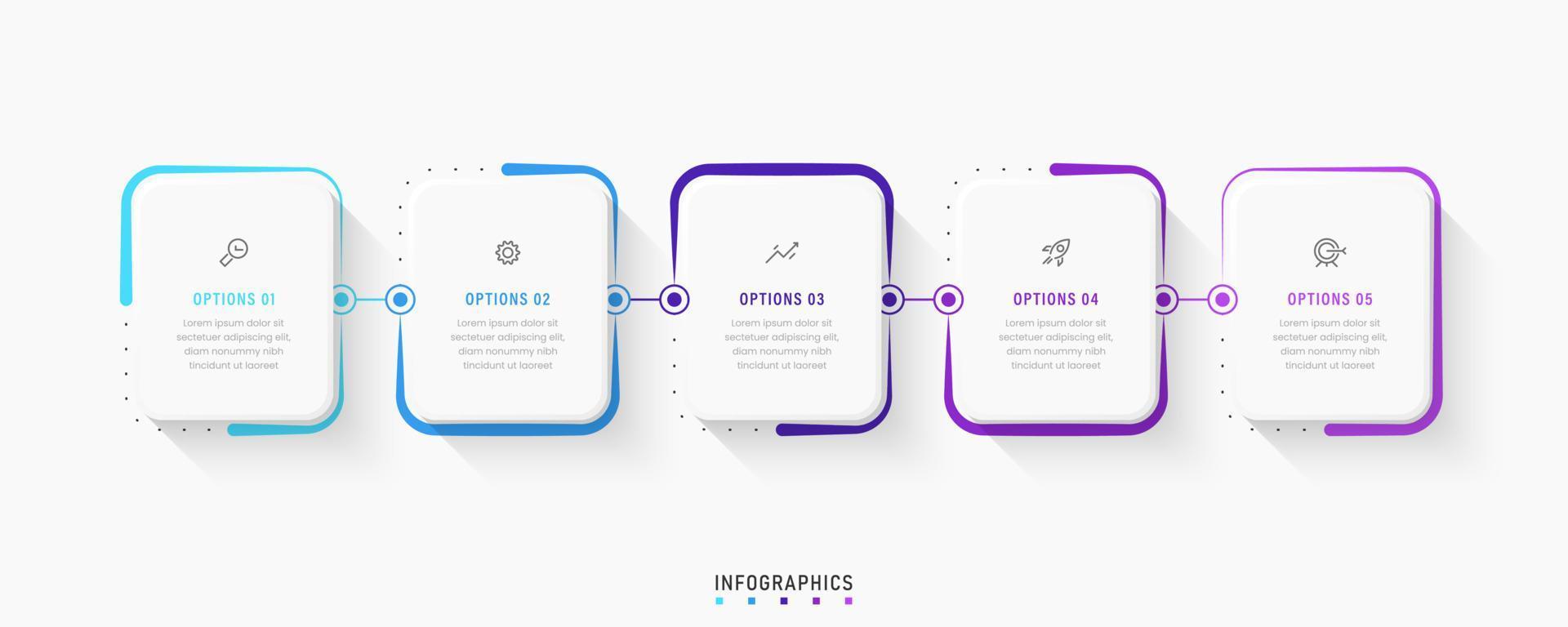 OPTIONS 01

Lorem ipsum dolor sit sectetuer adipiscing elit, diam nonummy nibh tincidunt ut laoreet

OPTIONS 02

Lorem ipsum dolor sit sectetuer adipiscing elit, diam nonummy nibh tincidunt ut laoreet

OPTIONS 03

Lorem ipsum dolor sit sectetuer adipiscing elit, diam nonummy nibh tincidunt ut laoreet

OPTIONS 04

Lorem ipsum dolor sit sectetuer adipiscing elit, diam nonummy nibh tincidunt ut laoreet

OPTIONS 05

Lorem ipsum dolor sit sectetuer adipiscing elit, diam nonummy nibh tincidunt ut laoreet

INFOGRAPHICS