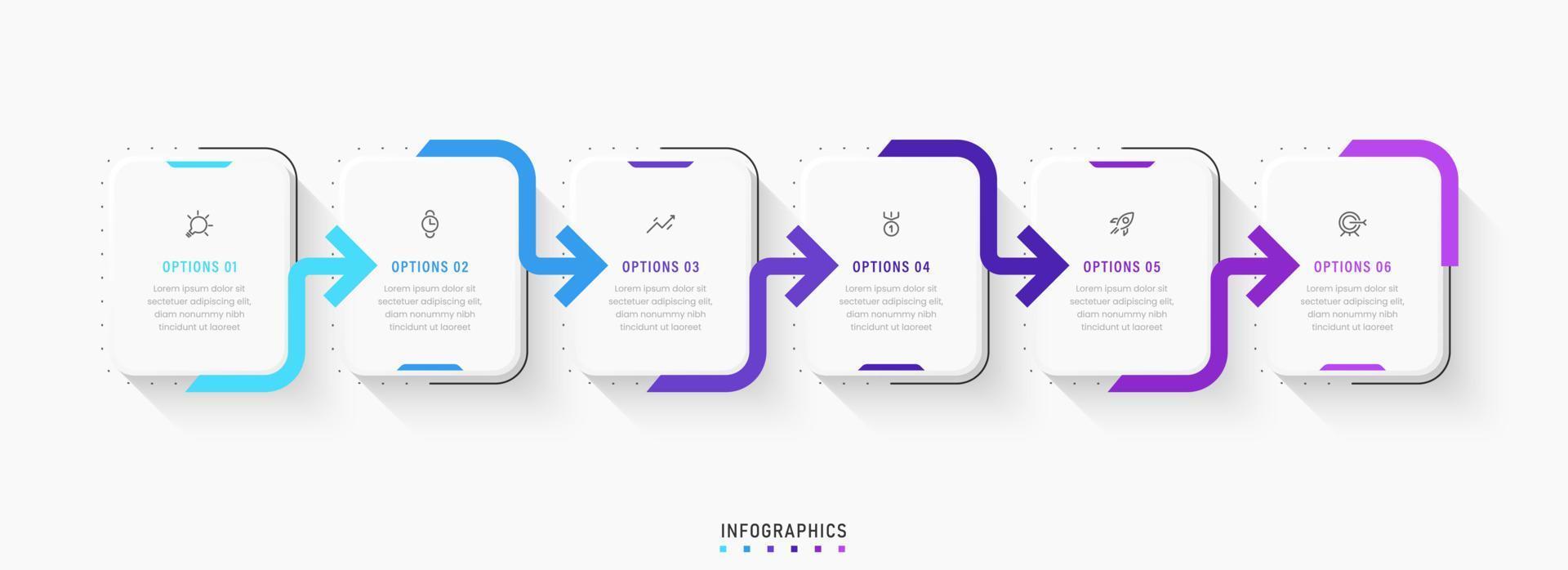 OPTIONS 01
Lorem ipsum dolor sit sectetuer adipiscing elit, diam nonummy nibh tincidunt ut laoreet

OPTIONS 02
Lorem ipsum dolor sit sectetuer adipiscing elit, diam nonummy nibh tincidunt ut laoreet

OPTIONS 03
Lorem ipsum dolor sit sectetuer adipiscing elit, diam nonummy nibh tincidunt ut laoreet

OPTIONS 04
Lorem ipsum dolor sit sectetuer adipiscing elit, diam nonummy nibh tincidunt ut laoreet

OPTIONS 05
Lorem ipsum dolor sit sectetuer adipiscing elit, diam nonummy nibh tincidunt ut laoreet

OPTIONS 06
Lorem ipsum dolor sit sectetuer adipiscing elit, diam nonummy nibh tincidunt ut laoreet

INFOGRAPHICS