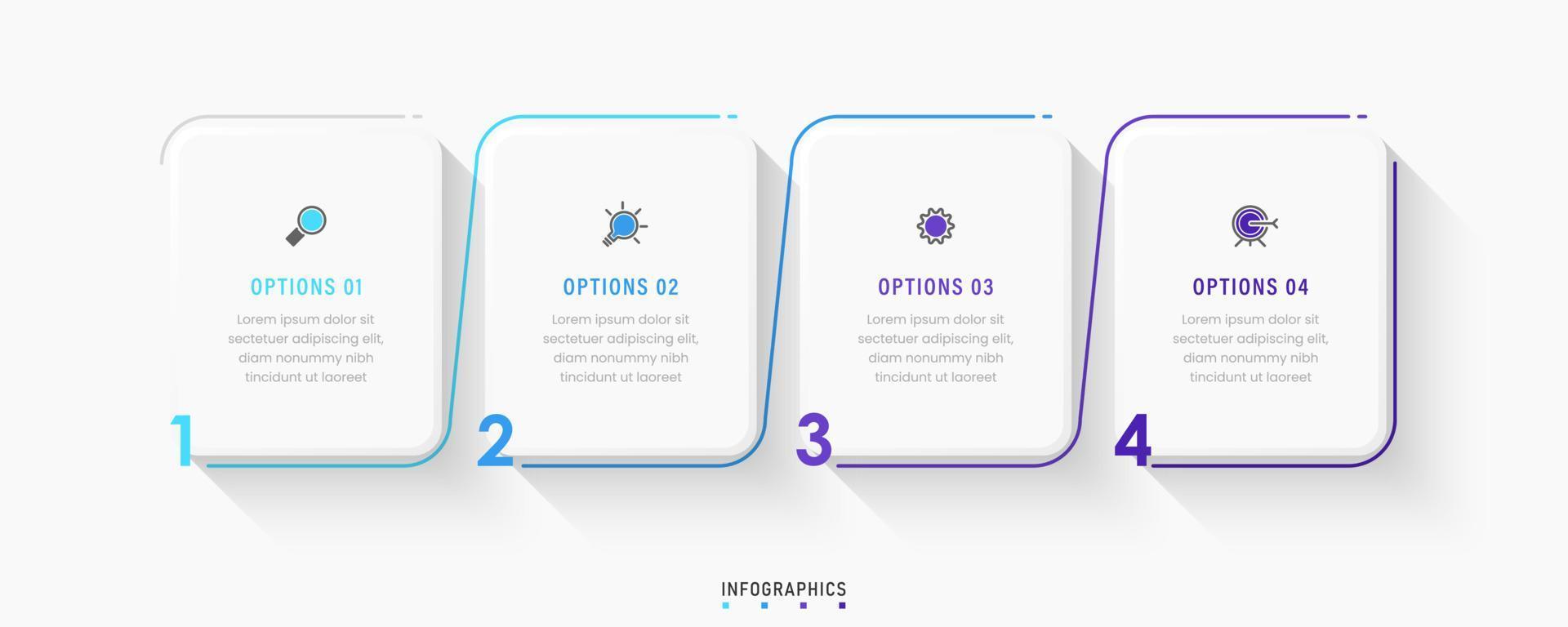 OPTIONS 01

Lorem ipsum dolor sit sectetuer adipiscing elit, diam nonummy nibh tincidunt ut laoreet

1

OPTIONS 02

Lorem ipsum dolor sit sectetuer adipiscing elit, diam nonummy nibh tincidunt ut laoreet

2

OPTIONS 03

Lorem ipsum dolor sit sectetuer adipiscing elit, diam nonummy nibh tincidunt ut laoreet

3

OPTIONS 04

Lorem ipsum dolor sit sectetuer adipiscing elit, diam nonummy nibh tincidunt ut laoreet

4

INFOGRAPHICS