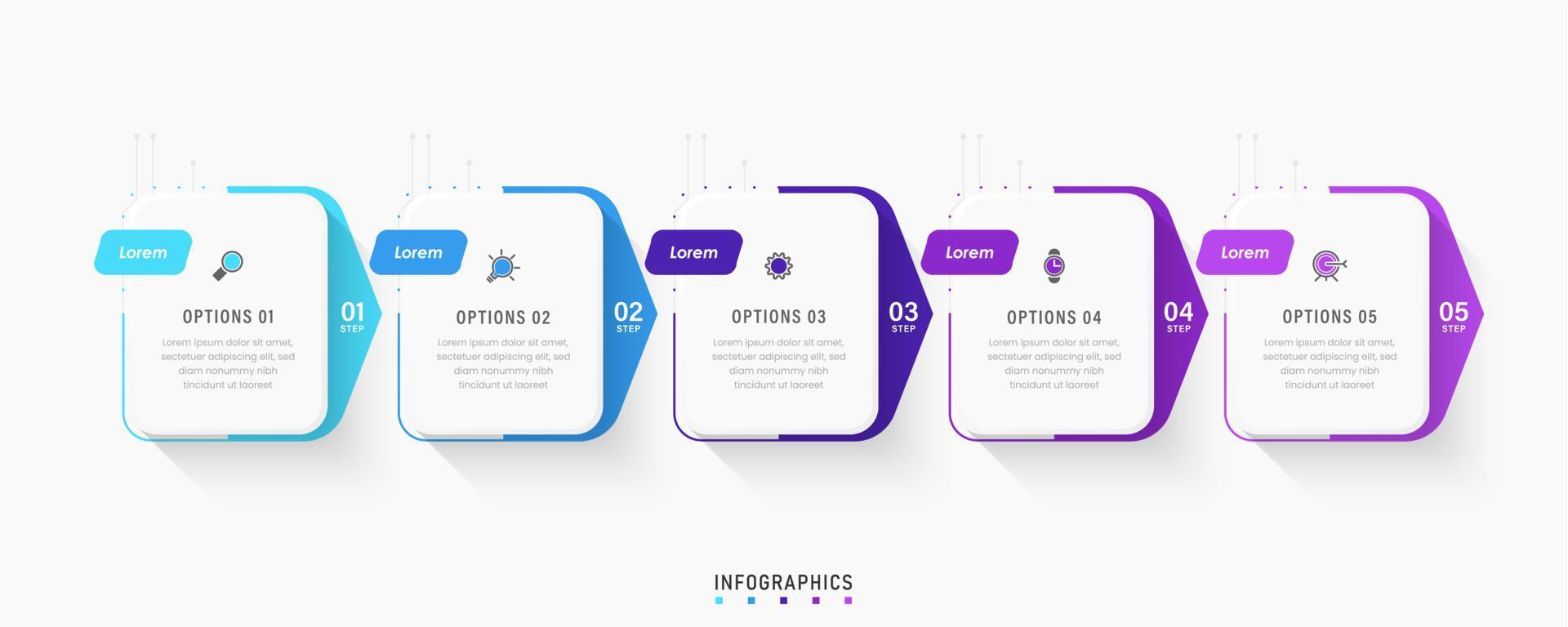 Lorem

OPTIONS 01

Lorem ipsum dolor sit amet, sectetuer adipiscing elit, sed diam nonummy nibh tincidunt ut laoreet

01
STEP

Lorem

OPTIONS 02

Lorem ipsum dolor sit amet, sectetuer adipiscing elit, sed diam nonummy nibh tincidunt ut laoreet

02
STEP

Lorem

OPTIONS 03

Lorem ipsum dolor sit amet, sectetuer adipiscing elit, sed diam nonummy nibh tincidunt ut laoreet

03
STEP

Lorem

OPTIONS 04

Lorem ipsum dolor sit amet, sectetuer adipiscing elit, sed diam nonummy nibh tincidunt ut laoreet

04
STEP

Lorem

OPTIONS 05

Lorem ipsum dolor sit amet, sectetuer adipiscing elit, sed diam nonummy nibh tincidunt ut laoreet

05
STEP

INFOGRAPHICS