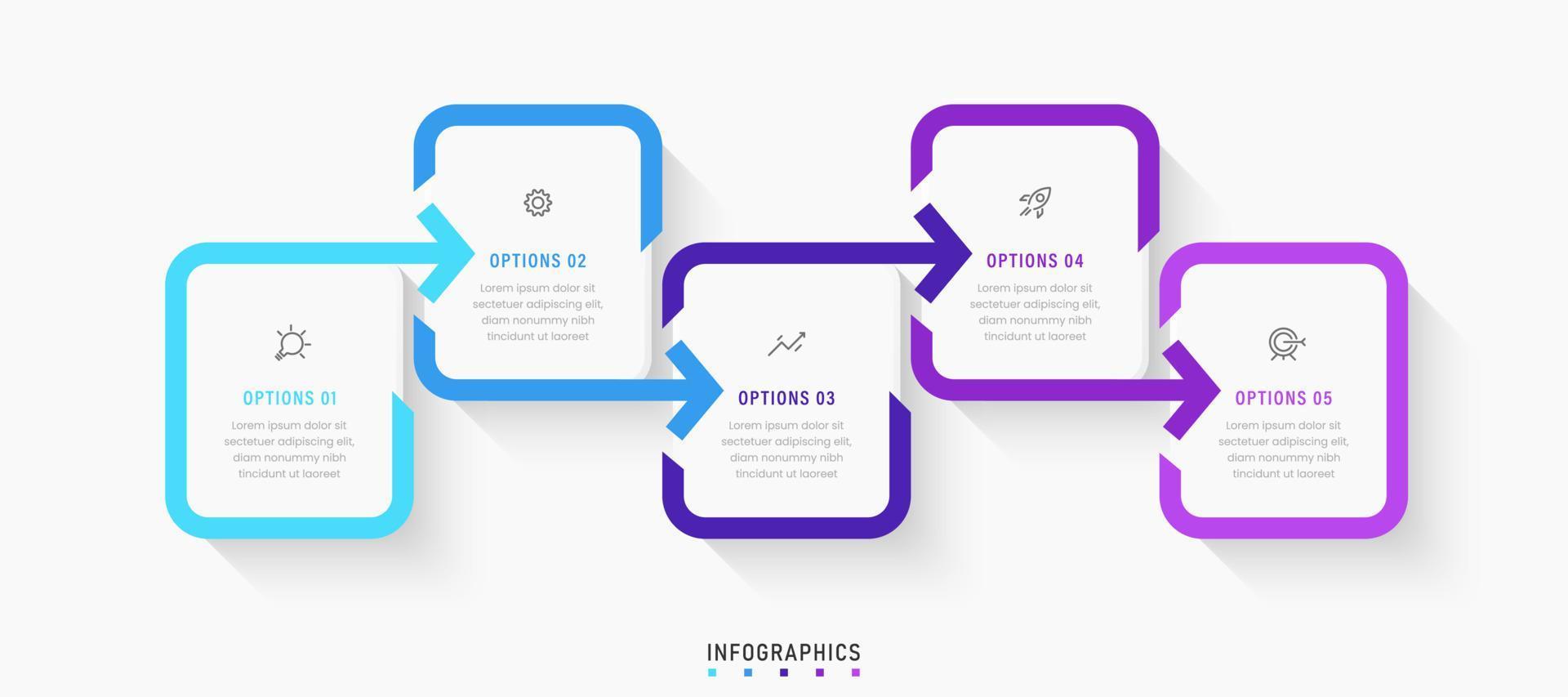 OPTIONS 01

Lorem ipsum dolor sit sectetuer adipiscing elit, diam nonummy nibh tincidunt ut laoreet

OPTIONS 02

Lorem ipsum dolor sit sectetuer adipiscing elit, diam nonummy nibh tincidunt ut laoreet

OPTIONS 03

Lorem ipsum dolor sit sectetuer adipiscing elit, diam nonummy nibh tincidunt ut laoreet

OPTIONS 04

Lorem ipsum dolor sit sectetuer adipiscing elit, diam nonummy nibh tincidunt ut laoreet

OPTIONS 05

Lorem ipsum dolor sit sectetuer adipiscing elit, diam nonummy nibh tincidunt ut laoreet

INFOGRAPHICS