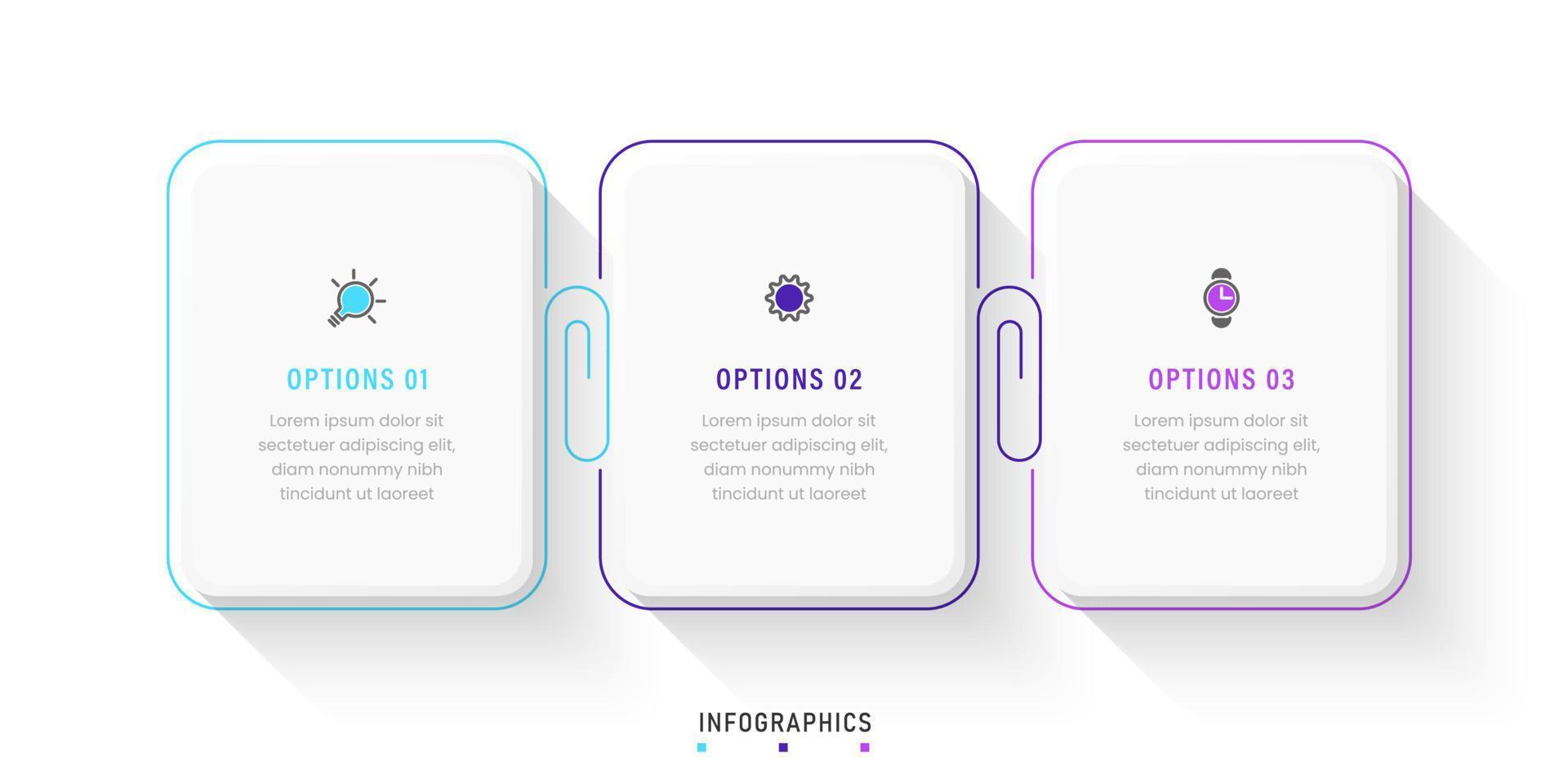 OPTIONS 01

Lorem ipsum dolor sit sectetuer adipiscing elit, diam nonummy nibh tincidunt ut laoreet

OPTIONS 02

Lorem ipsum dolor sit sectetuer adipiscing elit, diam nonummy nibh tincidunt ut laoreet

OPTIONS 03

Lorem ipsum dolor sit sectetuer adipiscing elit, diam nonummy nibh tincidunt ut laoreet

INFOGRAPHICS