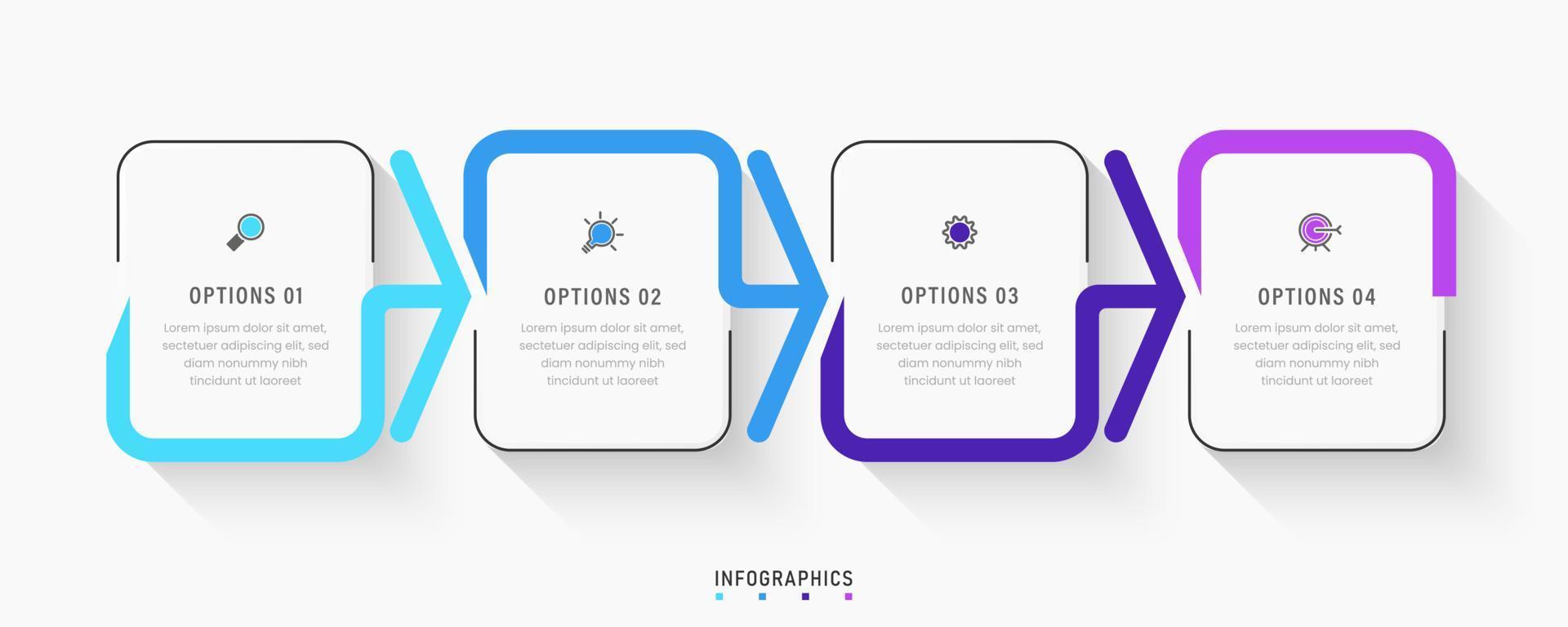 OPTIONS 01

Lorem ipsum dolor sit amet, sectetuer adipiscing elit, sed diam nonummy nibh tincidunt ut laoreet

OPTIONS 02

Lorem ipsum dolor sit amet, sectetuer adipiscing elit, sed diam nonummy nibh tincidunt ut laoreet

OPTIONS 03

Lorem ipsum dolor sit amet, sectetuer adipiscing elit, sed diam nonummy nibh tincidunt ut laoreet

OPTIONS 04

Lorem ipsum dolor sit amet, sectetuer adipiscing elit, sed diam nonummy nibh tincidunt ut laoreet

INFOGRAPHICS