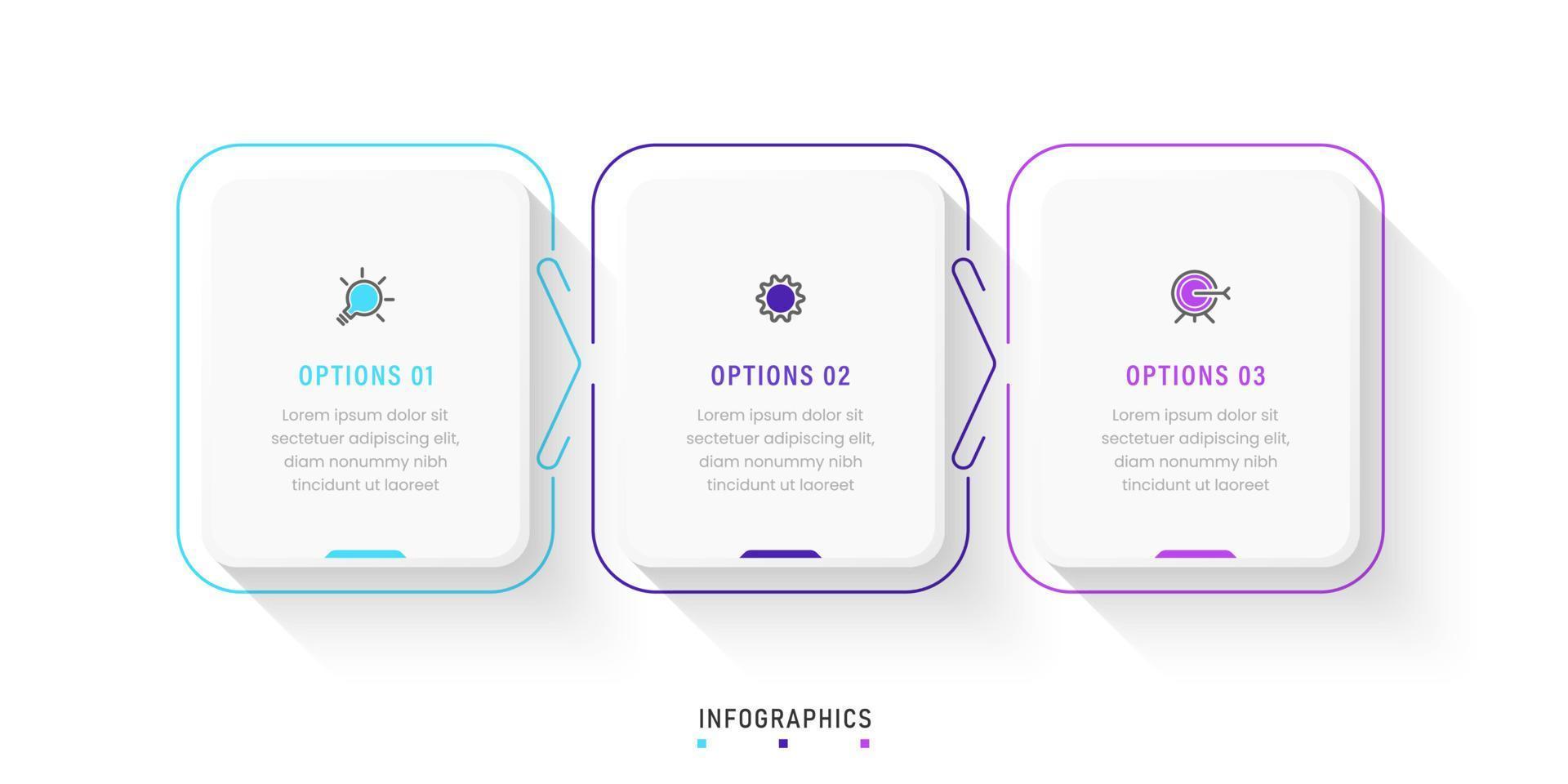 OPTIONS 01

Lorem ipsum dolor sit sectetuer adipiscing elit, diam nonummy nibh tincidunt ut laoreet

OPTIONS 02

Lorem ipsum dolor sit sectetuer adipiscing elit, diam nonummy nibh tincidunt ut laoreet

OPTIONS 03

Lorem ipsum dolor sit sectetuer adipiscing elit, diam nonummy nibh tincidunt ut laoreet

INFOGRAPHICS