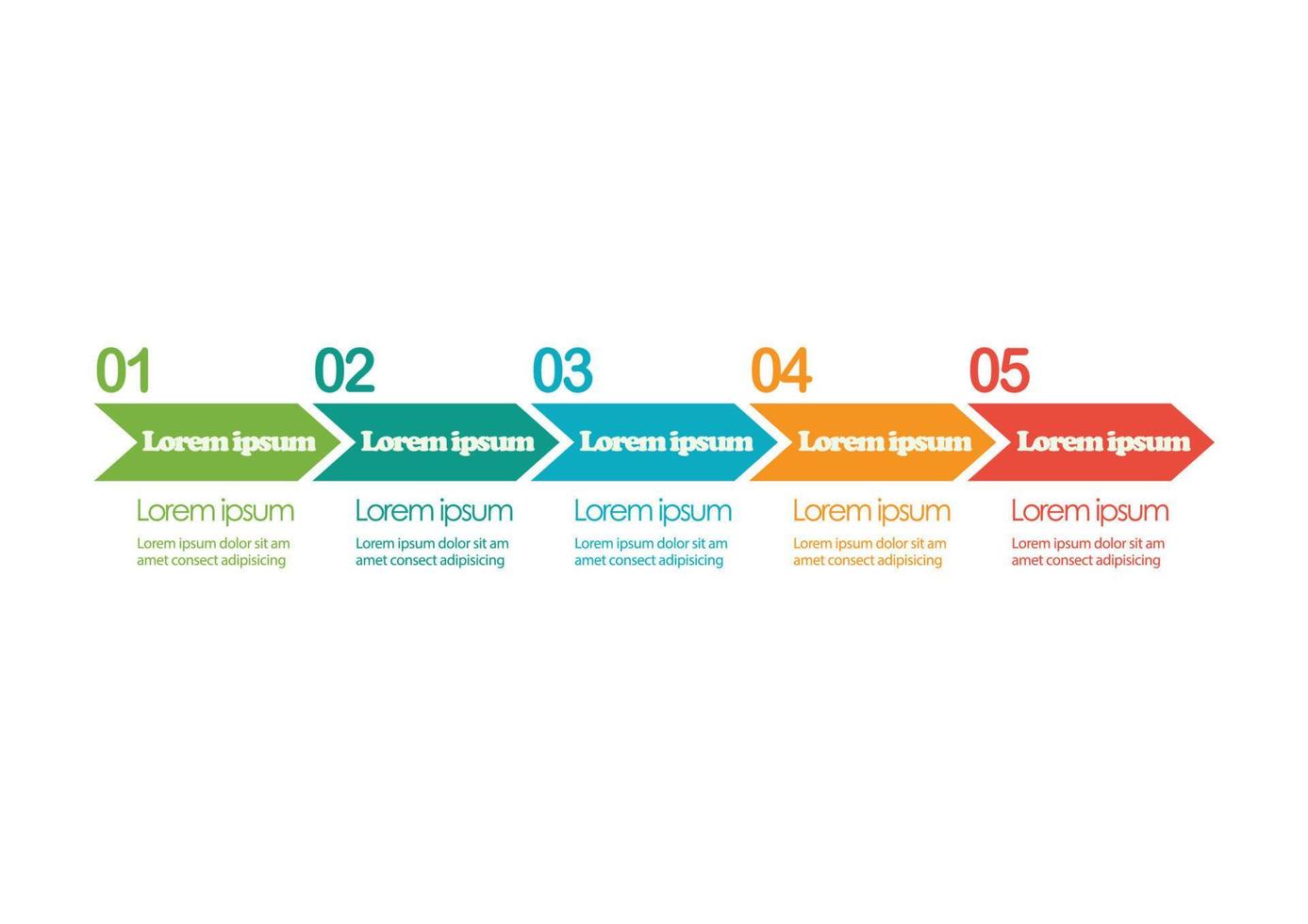 01

Lorem ipsum

Lorem ipsum

Lorem ipsum dolor sit am amet consect adipisicing

02

Lorem ipsum

Lorem ipsum

Lorem ipsum dolor sit am amet consect adipisicing

03

Lorem ipsum

Lorem ipsum

Lorem ipsum dolor sit am amet consect adipisicing

04

Lorem ipsum

Lorem ipsum

Lorem ipsum dolor sit am amet consect adipisicing

05

Lorem ipsum

Lorem ipsum

Lorem ipsum dolor sit am amet consect adipisicing