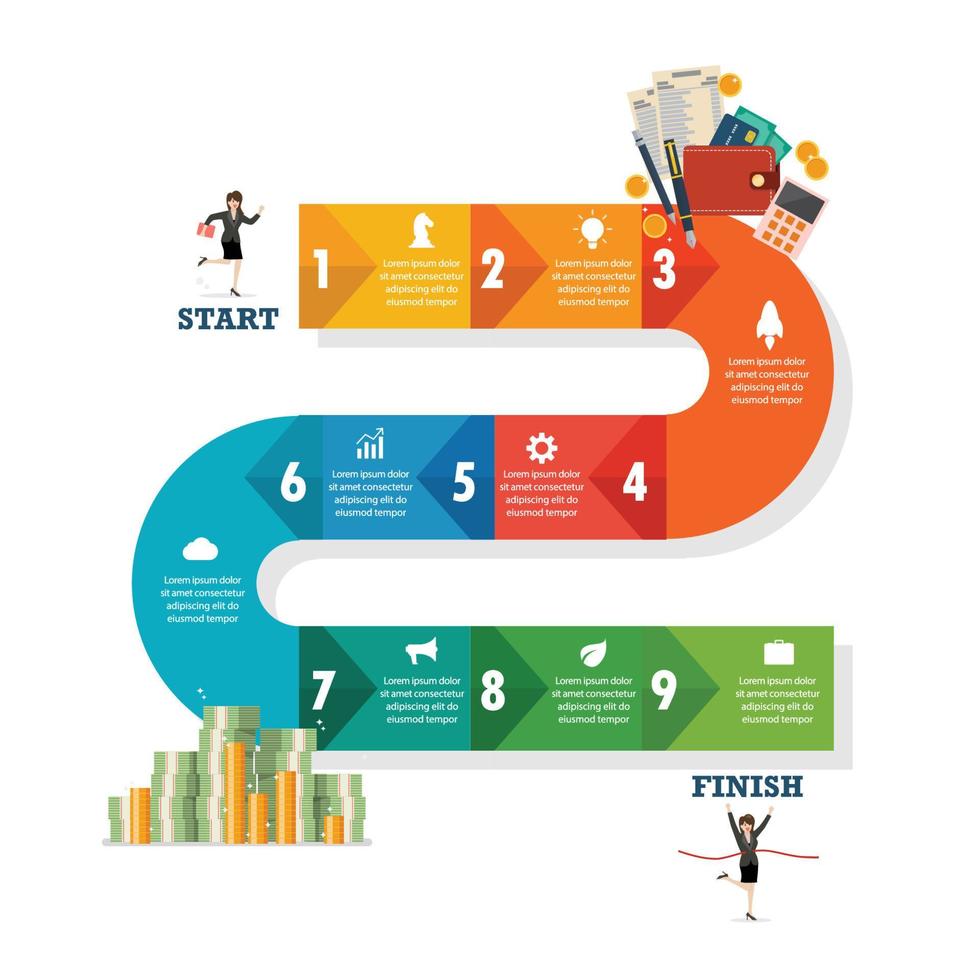 START

1

Lorem ipsum dolor sit amet consectetur adipiscing elit do eiusmod tempor

2

Lorem ipsum dolor sit amet consectetur adipiscing elit do eiusmod tempor

3

Lorem ipsum dolor sit amet consectetur adipiscing elit do eiusmod tempor

4

Lorem ipsum dolor sit amet consectetur adipiscing elit do eiusmod tempor

5

Lorem ipsum dolor sit amet consectetur adipiscing elit do eiusmod tempor

6

Lorem ipsum dolor sit amet consectetur adipiscing elit do eiusmod tempor

7

Lorem ipsum dolor sit amet consectetur adipiscing elit do eiusmod tempor

8

Lorem ipsum dolor sit amet consectetur adipiscing elit do eiusmod tempor

9

Lorem ipsum dolor sit amet consectetur adipiscing elit do eiusmod tempor

FINISH