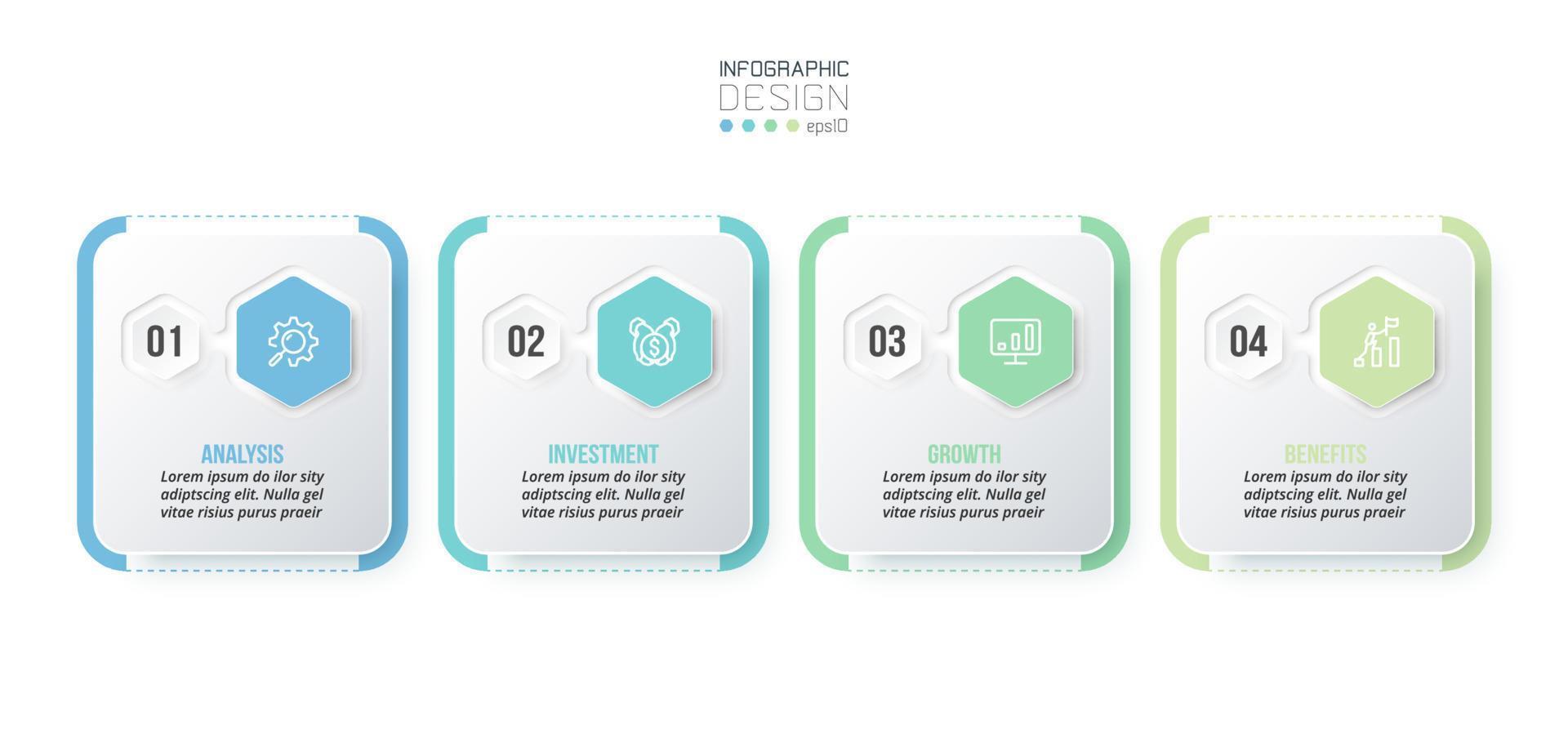 INFOGRAPHIC
DESIGN
eps10

01
ANALYSIS
Lorem ipsum do ilor sity adiptscing elit. Nulla gel vitae risius purus praeir

02
INVESTMENT
Lorem ipsum do ilor sity adiptscing elit. Nulla gel vitae risius purus praeir

03
GROWTH
Lorem ipsum do ilor sity adiptscing elit. Nulla gel vitae risius purus praeir

04
BENEFITS
Lorem ipsum do ilor sity adiptscing elit. Nulla gel vitae risius purus praeir