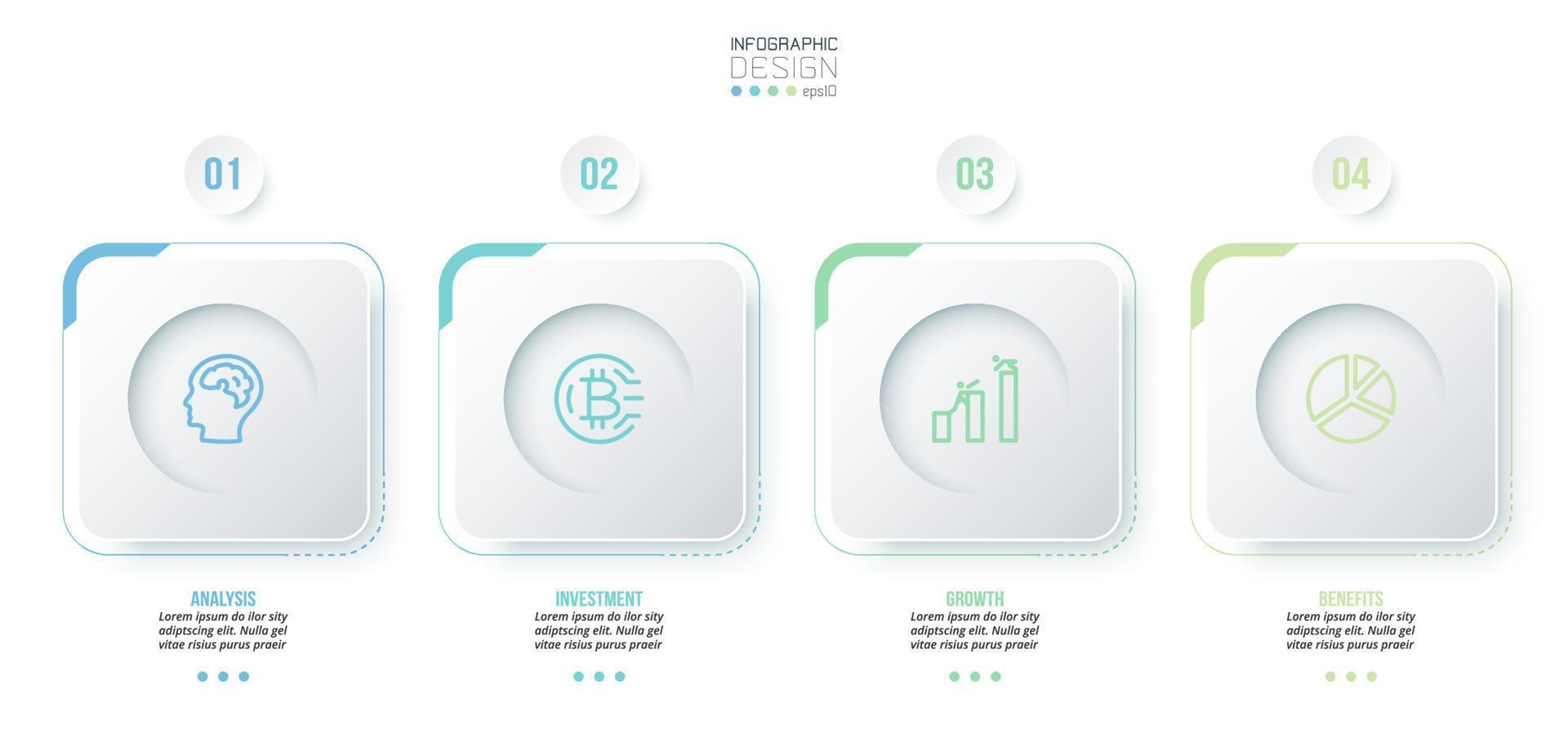 INFOGRAPHIC
DESIGN
eps10

01

ANALYSIS
Lorem ipsum do ilor sity adiptscing elit. Nulla gel vitae risius purus praeir

02

INVESTMENT
Lorem ipsum do ilor sity adiptscing elit. Nulla gel vitae risius purus praeir

03

GROWTH
Lorem ipsum do ilor sity adiptscing elit. Nulla gel vitae risius purus praeir

04

BENEFITS
Lorem ipsum do ilor sity adiptscing elit. Nulla gel vitae risius purus praeir