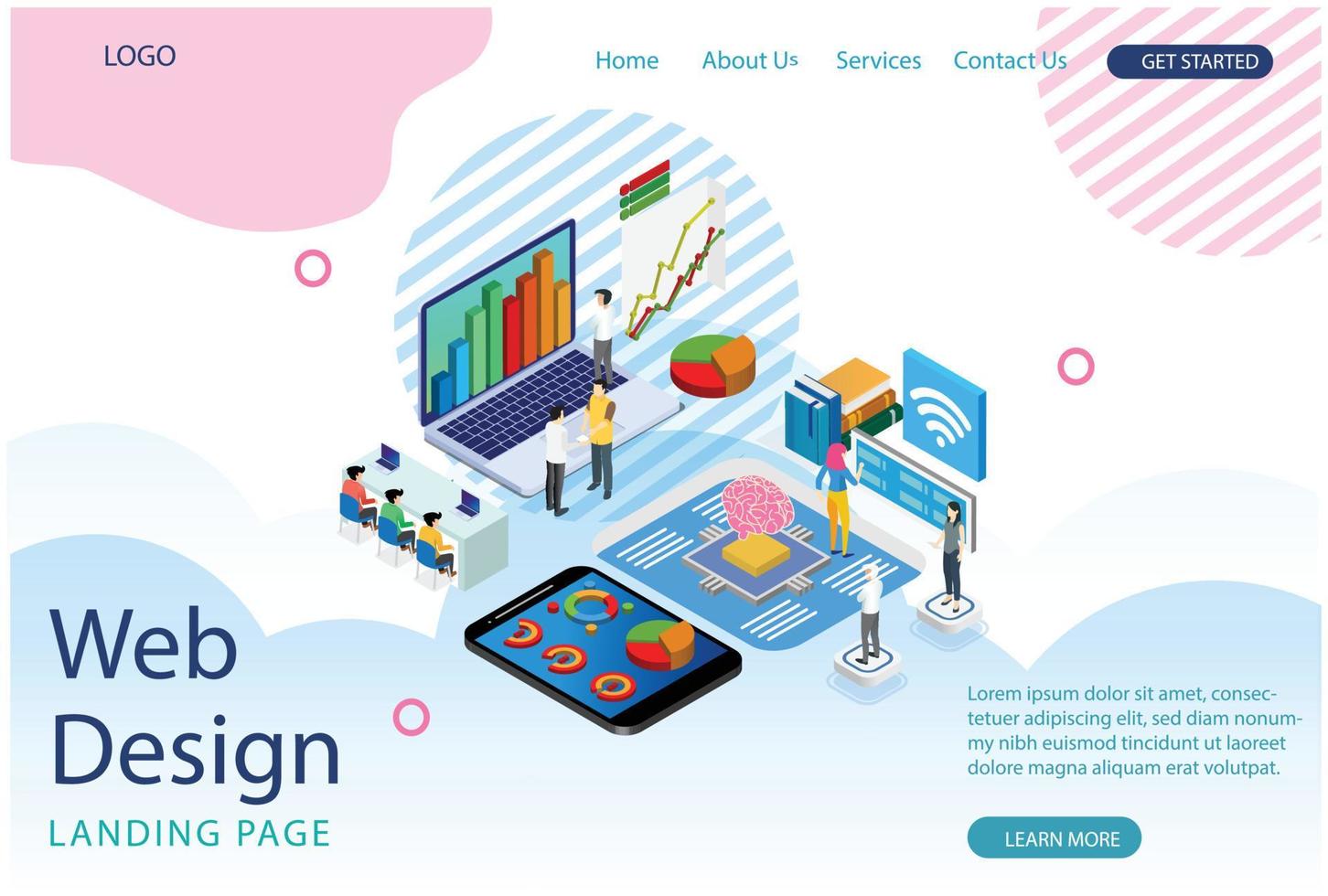 LOGO

Home About Us Services Contact Us GET STARTED

Web Design

LANDING PAGE

Lorem ipsum dolor sit amet, consectetuer adipiscing elit, sed diam nonummy nibh euismod tincidunt ut laoreet dolore magna aliquam erat volutpat.

LEARN MORE