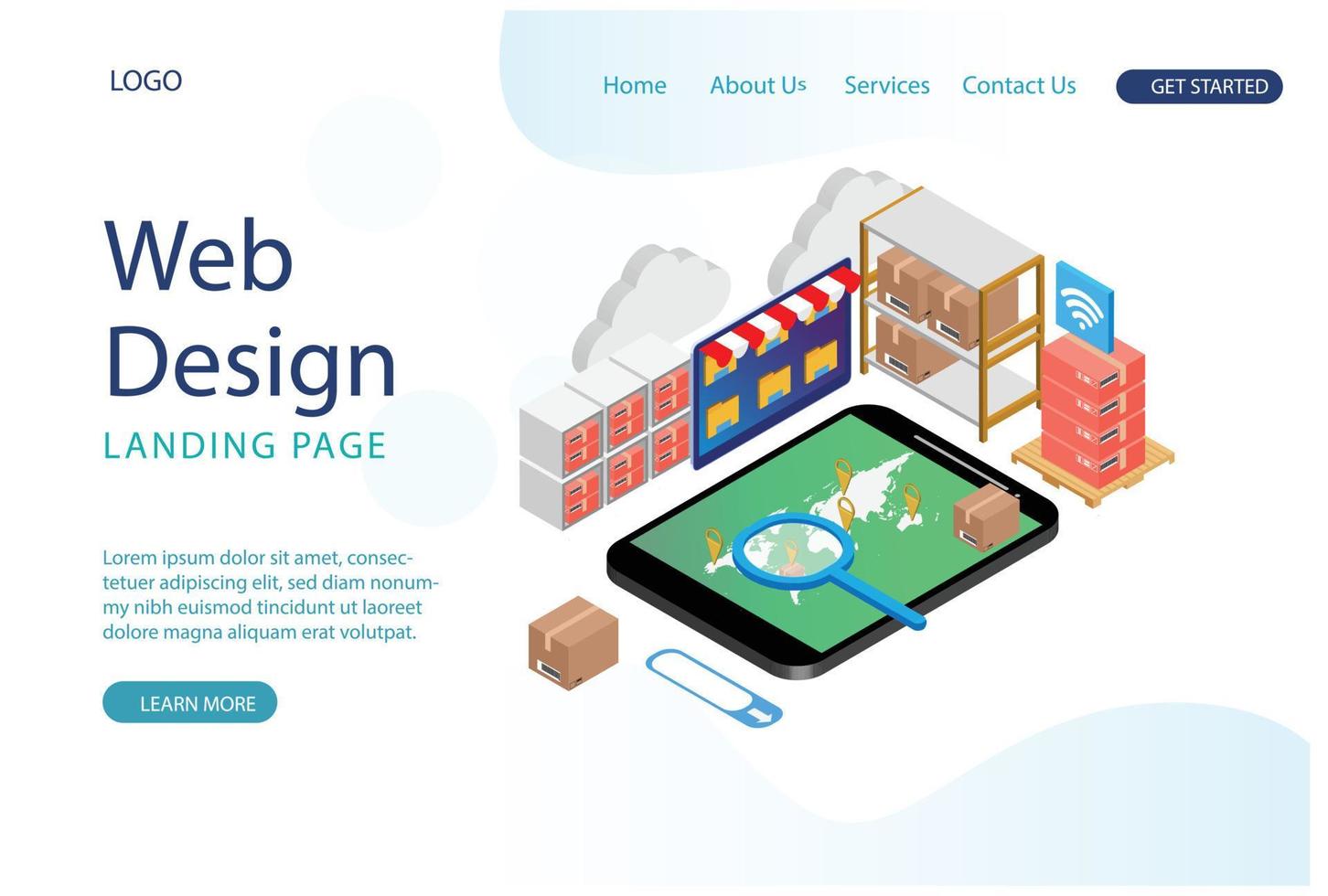 LOGO

Home About Us Services Contact Us GET STARTED

Web Design

LANDING PAGE

Lorem ipsum dolor sit amet, consectetuer adipiscing elit, sed diam nonummy nibh euismod tincidunt ut laoreet dolore magna aliquam erat volutpat.

LEARN MORE