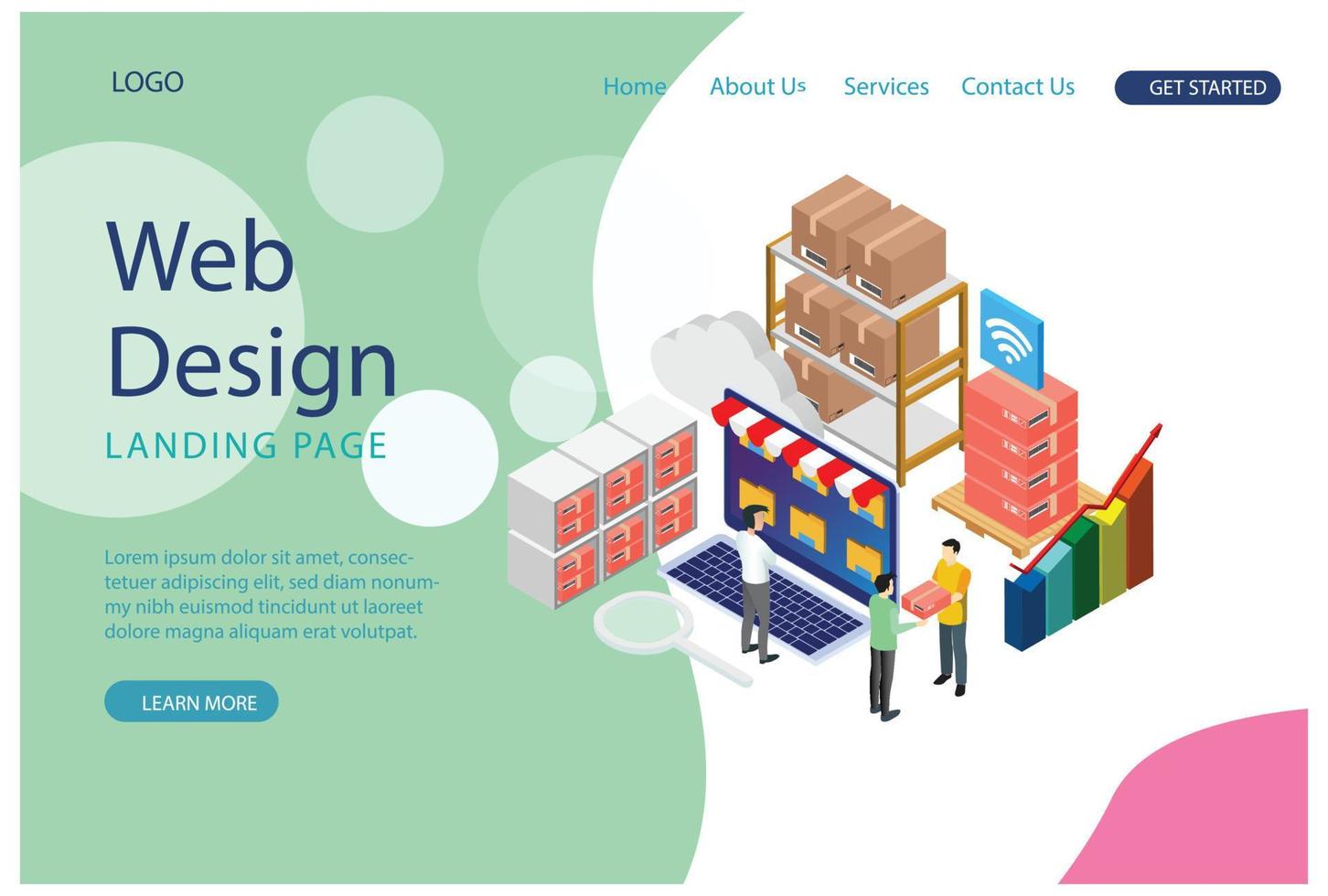 LOGO

Home About Us Services Contact Us GET STARTED

Web Design

LANDING PAGE

Lorem ipsum dolor sit amet, consectetuer adipiscing elit, sed diam nonummy nibh euismod tincidunt ut laoreet dolore magna aliquam erat volutpat.

LEARN MORE