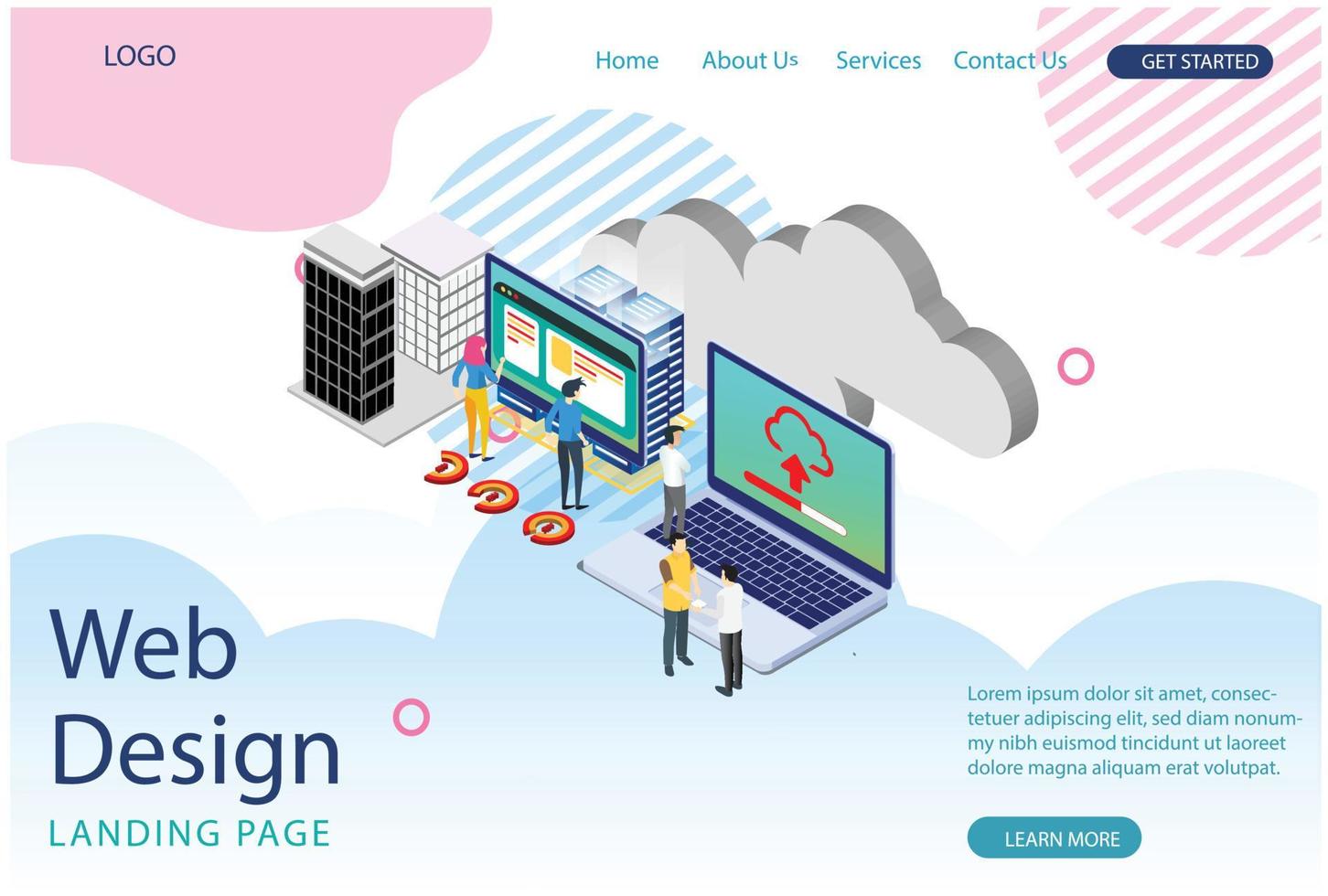 LOGO

Home About Us Services Contact Us GET STARTED

Web Design
LANDING PAGE

Lorem ipsum dolor sit amet, consectetuer adipiscing elit, sed diam nonummy nibh euismod tincidunt ut laoreet dolore magna aliquam erat volutpat.

LEARN MORE