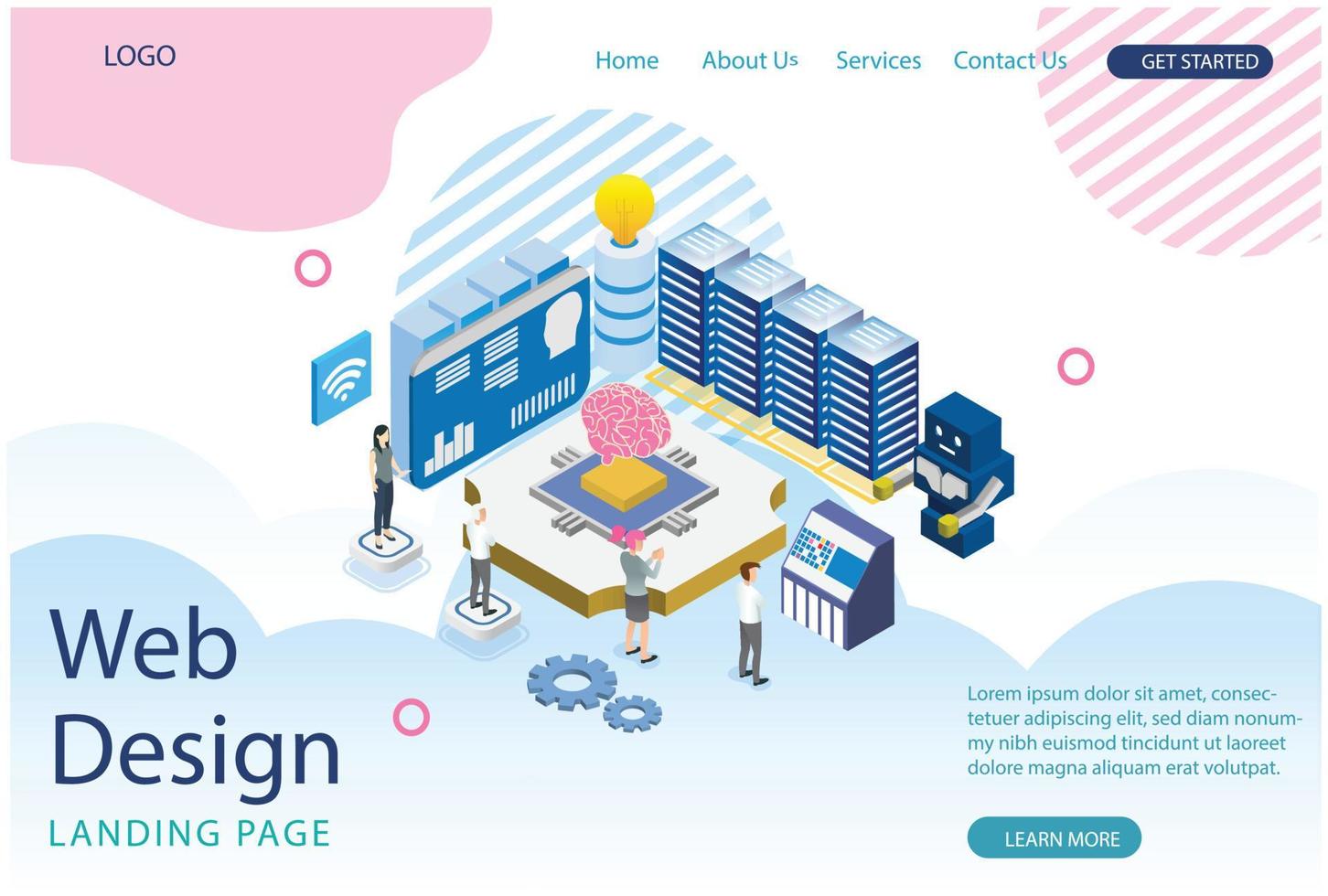 LOGO

Home About Us Services Contact Us GET STARTED

Web Design

LANDING PAGE

Lorem ipsum dolor sit amet, consectetuer adipiscing elit, sed diam nonummy nibh euismod tincidunt ut laoreet dolore magna aliquam erat volutpat.

LEARN MORE