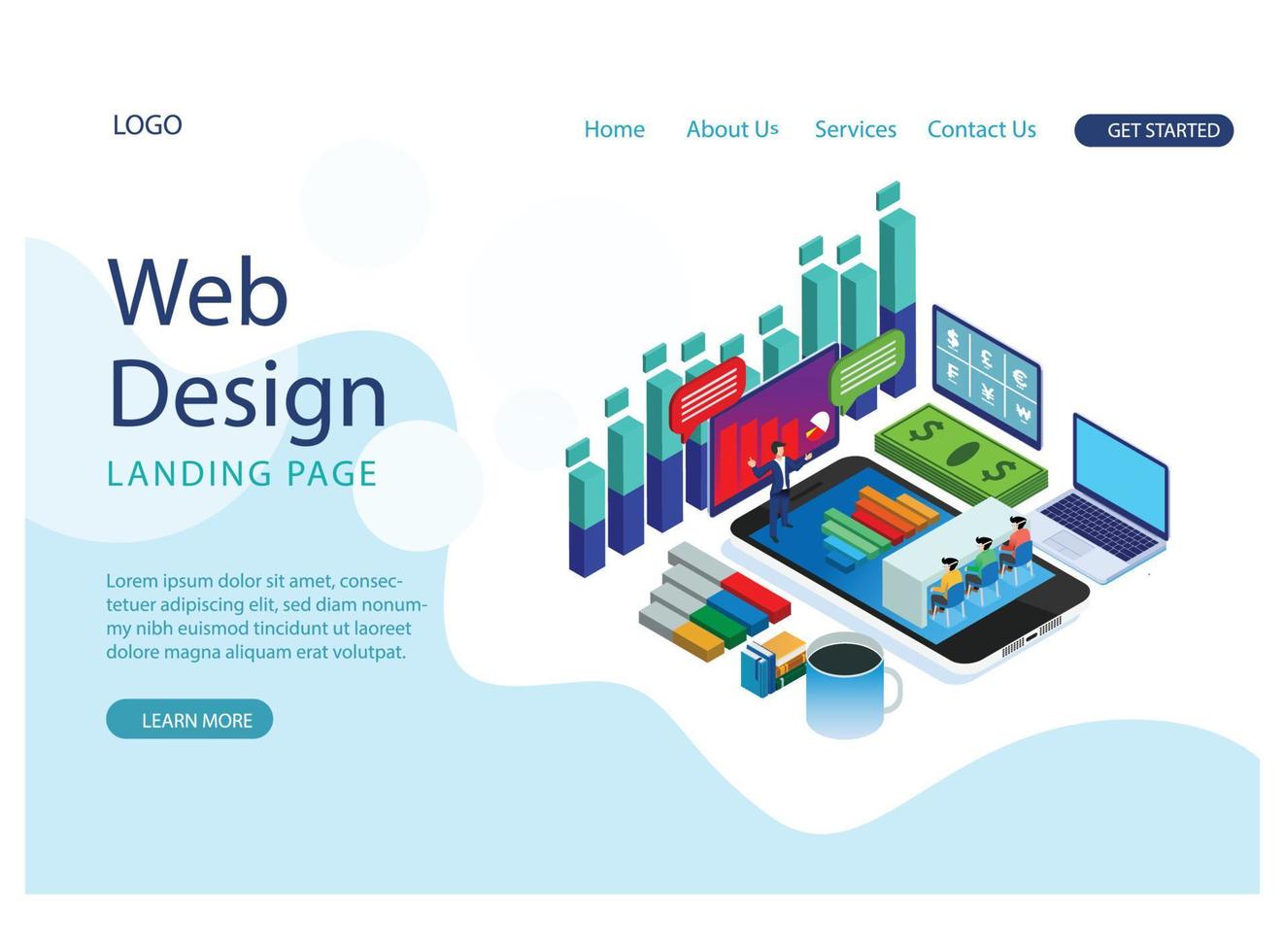 LOGO

Home About Us Services Contact Us GET STARTED

Web Design

LANDING PAGE

Lorem ipsum dolor sit amet, consectetuer adipiscing elit, sed diam nonummy nibh euismod tincidunt ut laoreet dolore magna aliquam erat volutpat.

LEARN MORE

$ £ € ₣ ¥ ₩

$ $