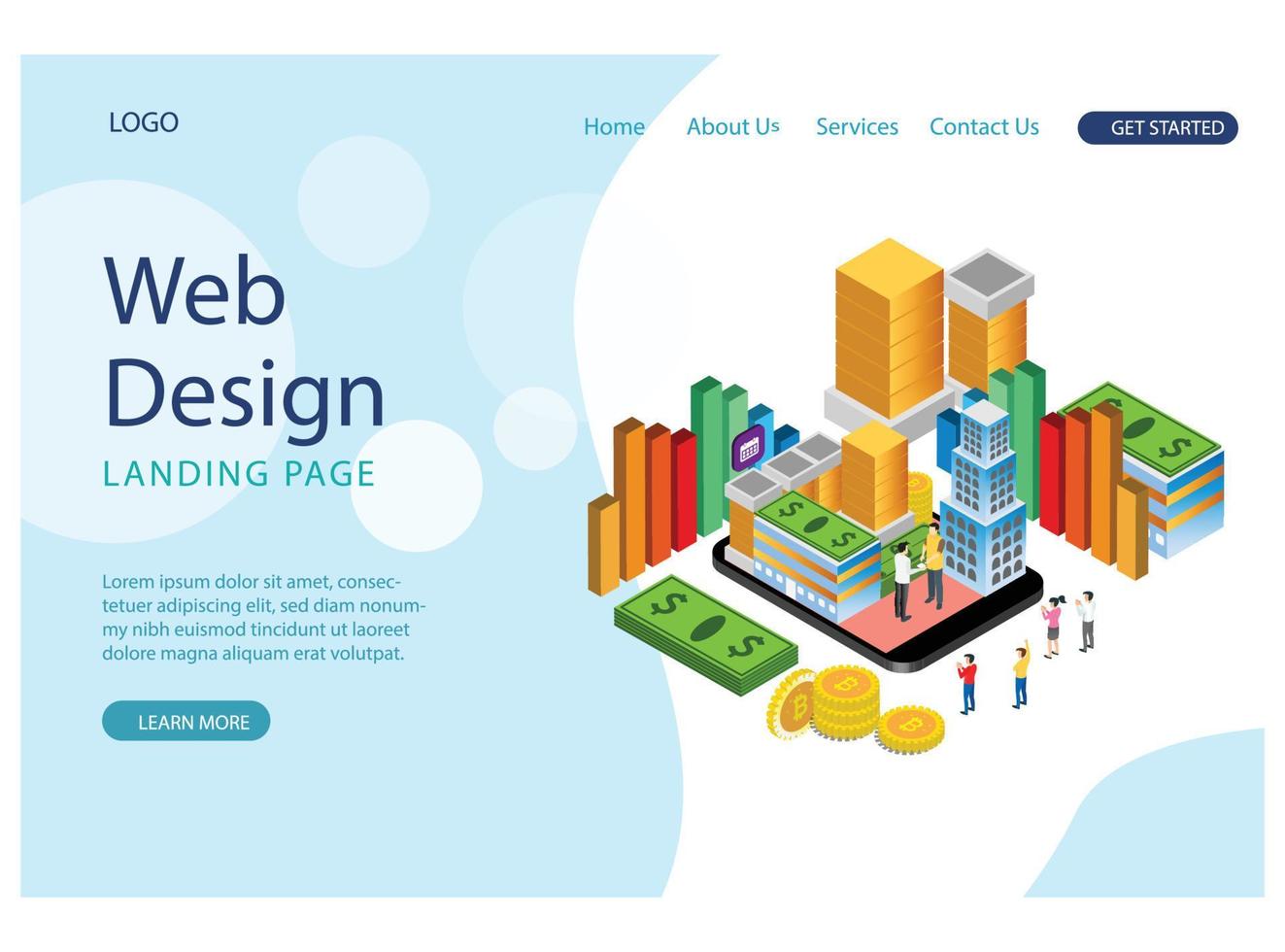 LOGO

Home About Us Services Contact Us GET STARTED

Web Design

LANDING PAGE

Lorem ipsum dolor sit amet, consectetuer adipiscing elit, sed diam nonummy nibh euismod tincidunt ut laoreet dolore magna aliquam erat volutpat.

LEARN MORE