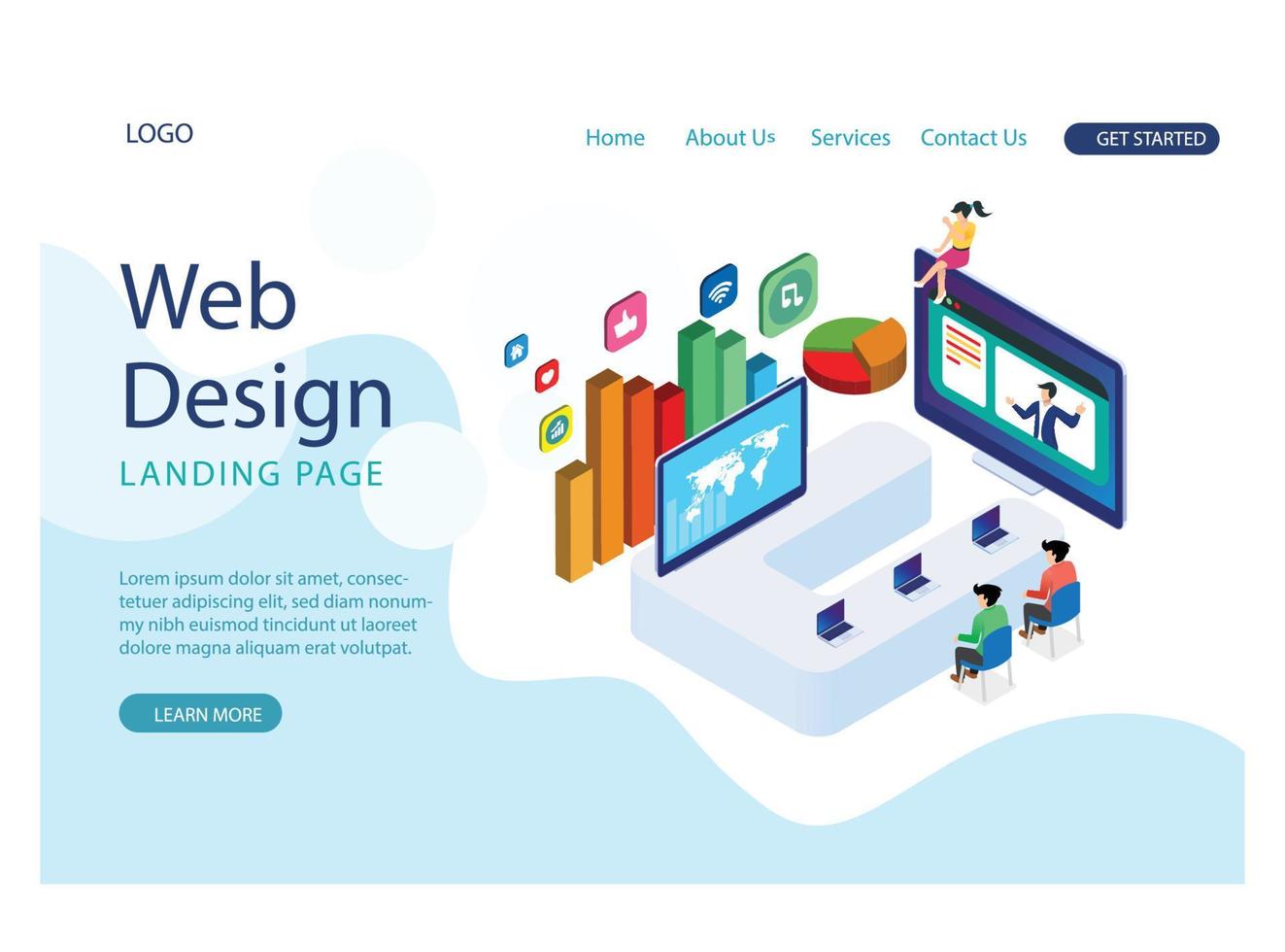 LOGO

Home About Us Services Contact Us GET STARTED

Web Design

LANDING PAGE

Lorem ipsum dolor sit amet, consectetuer adipiscing elit, sed diam nonummy nibh euismod tincidunt ut laoreet dolore magna aliquam erat volutpat.

LEARN MORE