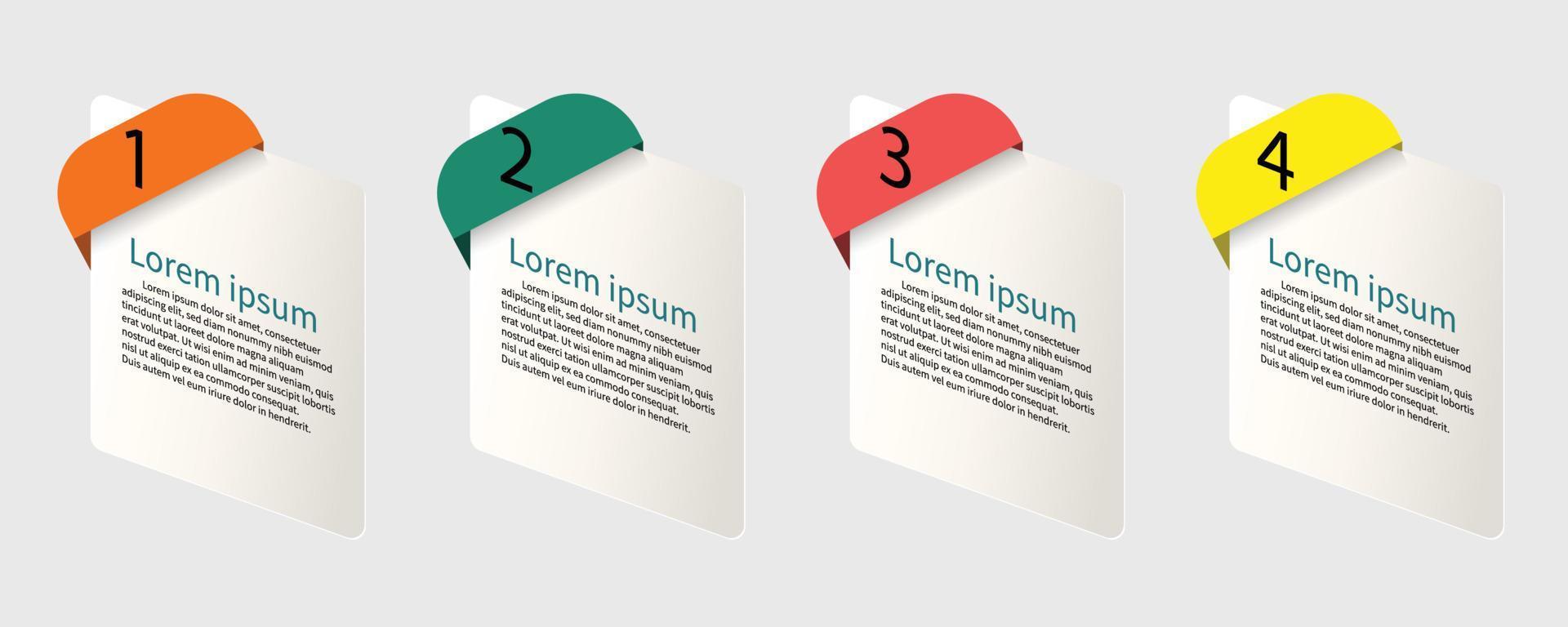 1

Lorem ipsum

Lorem ipsum dolor sit amet, consectetuer adipiscing elit, sed diam nonummy nibh euismod tincidunt ut laoreet dolore magna aliquam erat volutpat. Ut wisi enim ad minim veniam, quis nostrud exerci tation ullamcorper suscipit lobortis nisl ut aliquip ex ea commodo consequat. Duis autem vel eum iriure dolor in hendrerit.

2

Lorem ipsum

Lorem ipsum dolor sit amet, consectetuer adipiscing elit, sed diam nonummy nibh euismod tincidunt ut laoreet dolore magna aliquam erat volutpat. Ut wisi enim ad minim veniam, quis nostrud exerci tation ullamcorper suscipit lobortis nisl ut aliquip ex ea commodo consequat. Duis autem vel eum iriure dolor in hendrerit.

3

Lorem ipsum

Lorem ipsum dolor sit amet, consectetuer adipiscing elit, sed diam nonummy nibh euismod tincidunt ut laoreet dolore magna aliquam erat volutpat. Ut wisi enim ad minim veniam, quis nostrud exerci tation ullamcorper suscipit lobortis nisl ut aliquip ex ea commodo consequat. Duis autem vel eum iriure dolor in hendrerit.

4

Lorem ipsum

Lorem ipsum dolor sit amet, consectetuer adipiscing elit, sed diam nonummy nibh euismod tincidunt ut laoreet dolore magna aliquam erat volutpat. Ut wisi enim ad minim veniam, quis nostrud exerci tation ullamcorper suscipit lobortis nisl ut aliquip ex ea commodo consequat. Duis autem vel eum iriure dolor in hendrerit.