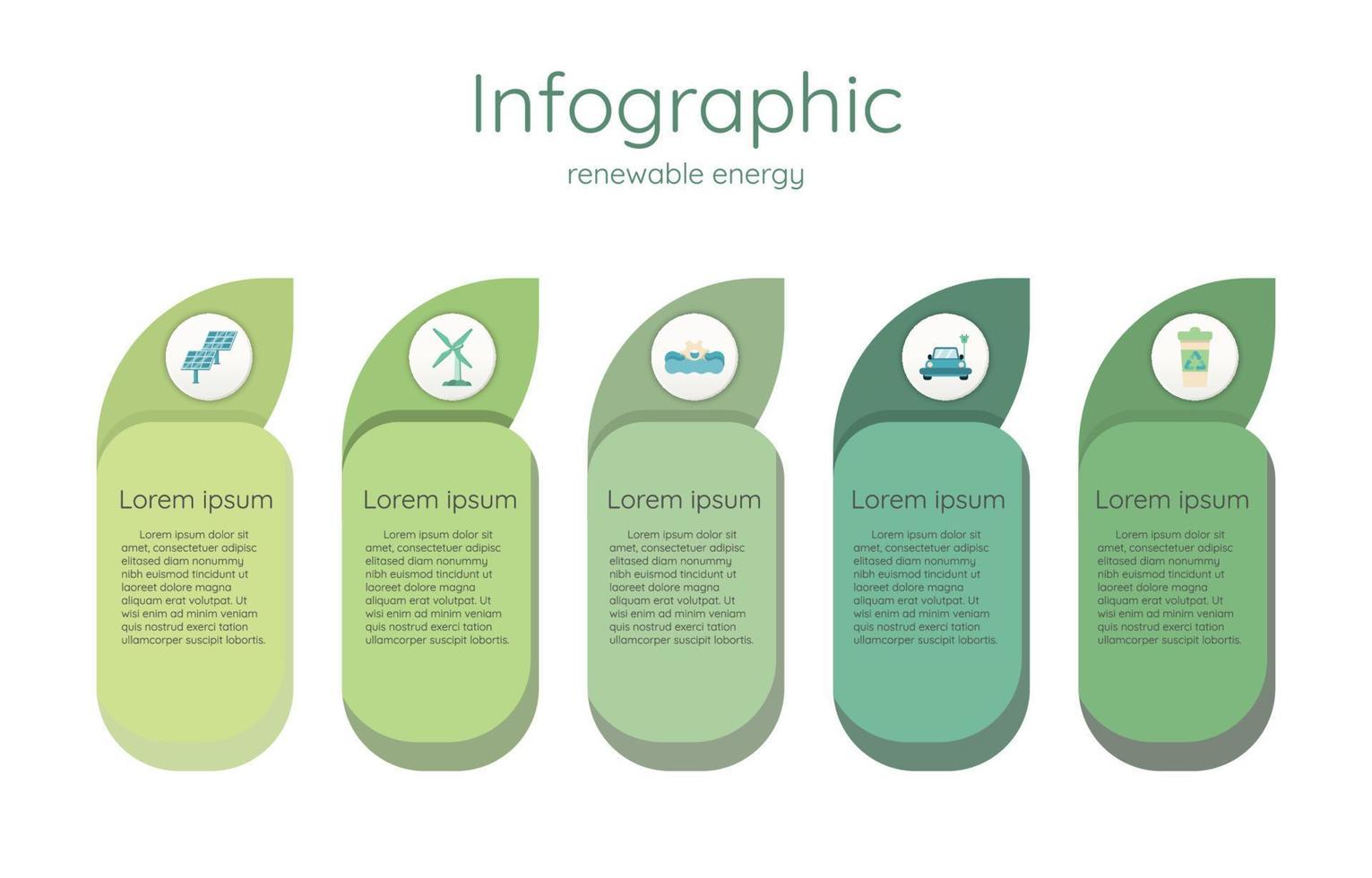 Infographic

renewable energy

Lorem ipsum

Lorem ipsum dolor sit amet, consectetuer adipisc elitased diam nonummy nibh euismod tincidunt ut laoreet dolore magna aliquam erat volutpat. Ut wisi enim ad minim veniam quis nostrud exerci tation ullamcorper suscipit lobortis.

Lorem ipsum

Lorem ipsum dolor sit amet, consectetuer adipisc elitased diam nonummy nibh euismod tincidunt ut laoreet dolore magna aliquam erat volutpat. Ut wisi enim ad minim veniam quis nostrud exerci tation ullamcorper suscipit lobortis.

Lorem ipsum

Lorem ipsum dolor sit amet, consectetuer adipisc elitased diam nonummy nibh euismod tincidunt ut laoreet dolore magna aliquam erat volutpat. Ut wisi enim ad minim veniam quis nostrud exerci tation ullamcorper suscipit lobortis.

Lorem ipsum

Lorem ipsum dolor sit amet, consectetuer adipisc elitased diam nonummy nibh euismod tincidunt ut laoreet dolore magna aliquam erat volutpat. Ut wisi enim ad minim veniam quis nostrud exerci tation ullamcorper suscipit lobortis.

Lorem ipsum

Lorem ipsum dolor sit amet, consectetuer adipisc elitased diam nonummy nibh euismod tincidunt ut laoreet dolore magna aliquam erat volutpat. Ut wisi enim ad minim veniam quis nostrud exerci tation ullamcorper suscipit lobortis.