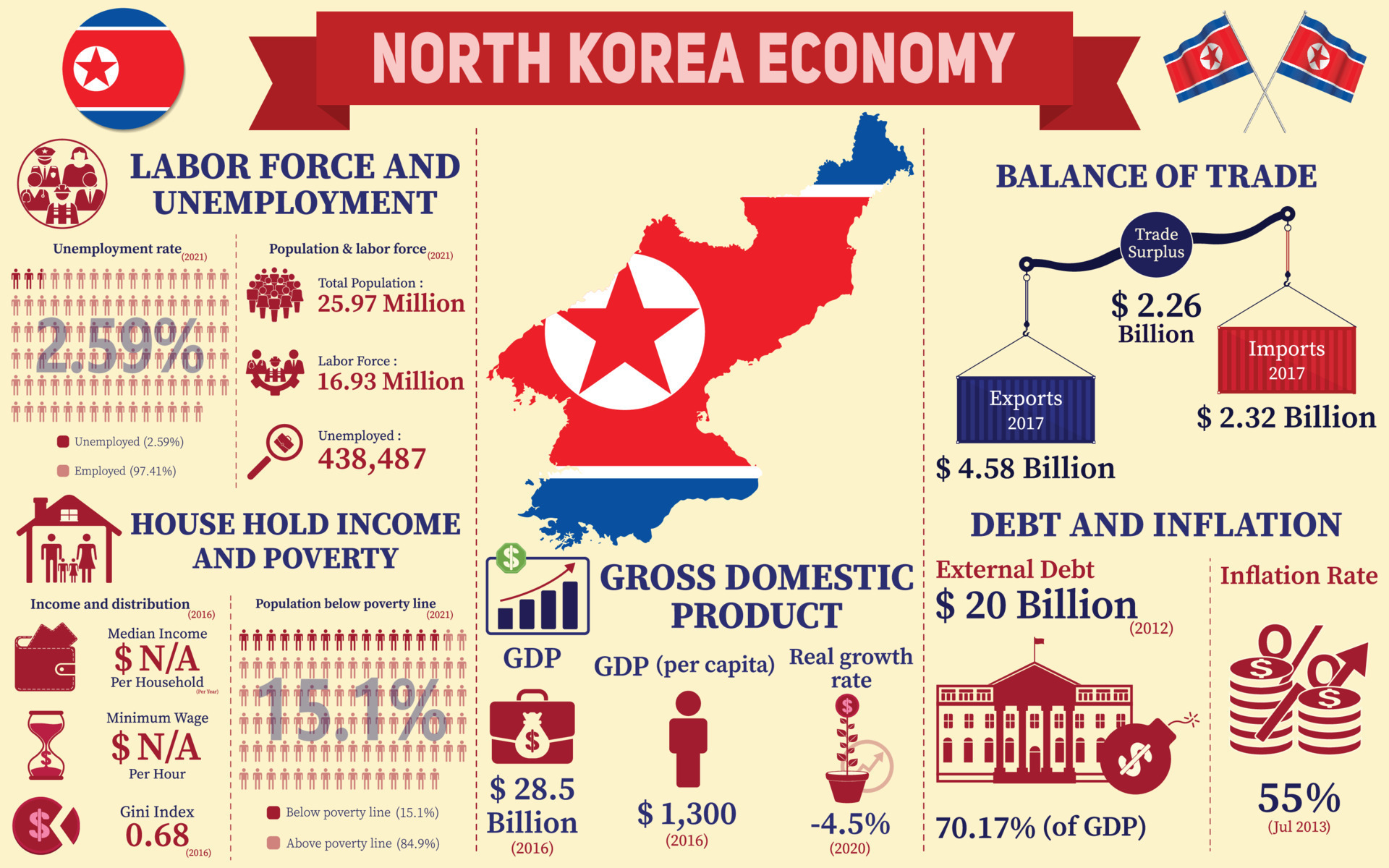 NORTH KOREA ECONOMY

LABOR FORCE AND UNEMPLOYMENT

Unemployment rate (2021)

2.59%

Unemployed (2.59%)

Employed (97.41%)

Population & labor force (2021)

Total Population : 25.97 Million

Labor Force : 16.93 Million

Unemployed : 438,487

HOUSE HOLD INCOME AND POVERTY

Income and distribution (2016)

Median Income $ N/A Per Household (Per Year)

Minimum Wage $ N/A Per Hour

Gini Index 0.68 (2016)

Population below poverty line (2021)

15.1%

Below poverty line (15.1%)

Above poverty line (84.9%)

GROSS DOMESTIC PRODUCT

GDP

$ 28.5 Billion (2016)

GDP (per capita)

$ 1,300 (2016)

Real growth rate

-4.5% (2020)

BALANCE OF TRADE

Trade Surplus

$ 2.26 Billion

Exports 2017

$ 4.58 Billion

Imports 2017

$ 2.32 Billion

DEBT AND INFLATION

External Debt

$ 20 Billion (2012)

70.17% (of GDP)

Inflation Rate

55% (Jul 2013)