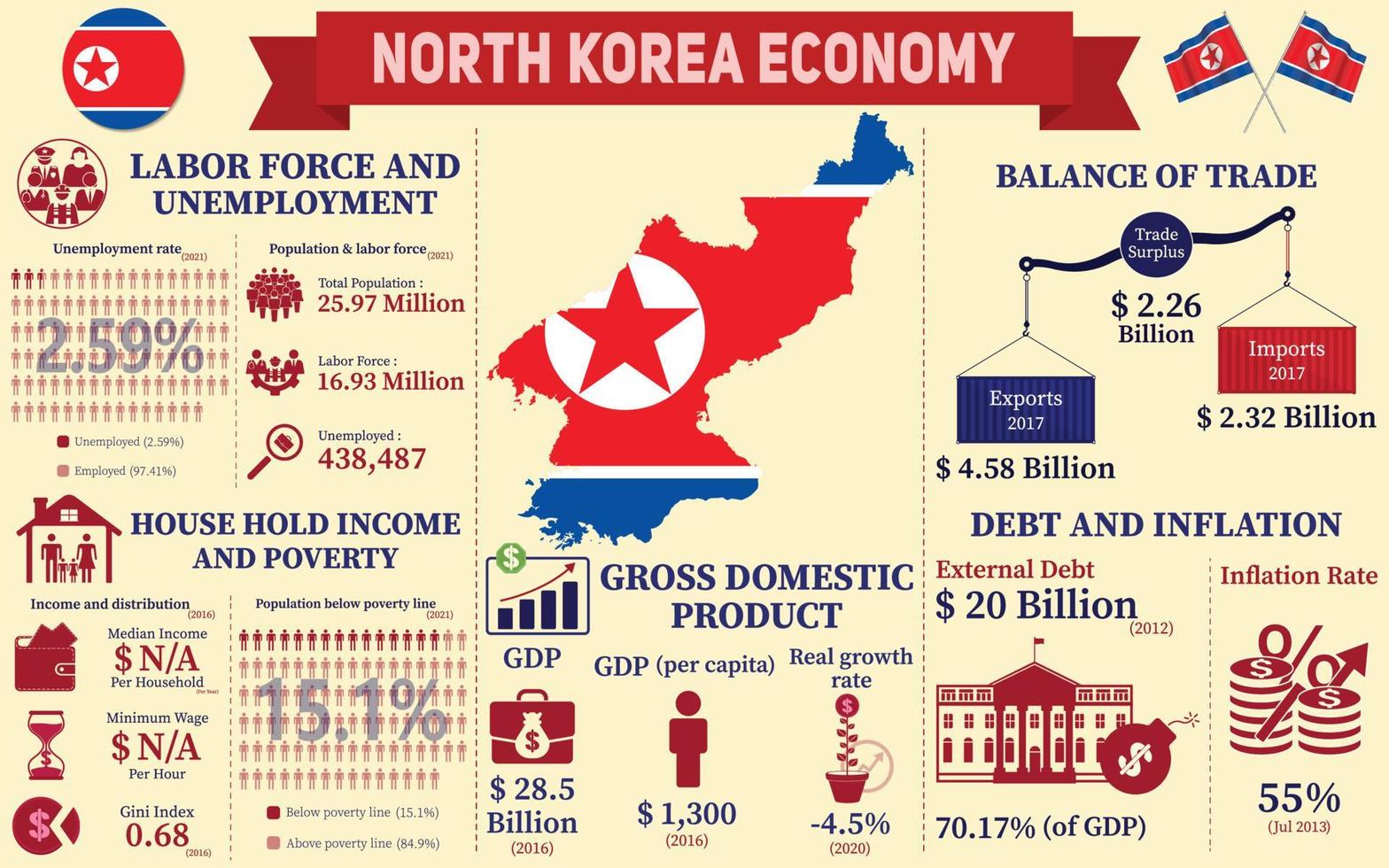 NORTH KOREA ECONOMY

LABOR FORCE AND UNEMPLOYMENT

Unemployment rate (2021)

2.59%

Unemployed (2.59%)

Employed (97.41%)

Population & labor force (2021)

Total Population : 25.97 Million

Labor Force : 16.93 Million

Unemployed : 438,487

HOUSE HOLD INCOME AND POVERTY

Income and distribution (2016)

Median Income $ N/A Per Household (Per Year)

Minimum Wage $ N/A Per Hour

Gini Index 0.68 (2016)

Population below poverty line (2021)

15.1%

Below poverty line (15.1%)

Above poverty line (84.9%)

GROSS DOMESTIC PRODUCT

GDP

$ 28.5 Billion (2016)

GDP (per capita)

$ 1,300 (2016)

Real growth rate

-4.5% (2020)

BALANCE OF TRADE

Trade Surplus

$ 2.26 Billion

Exports 2017

$ 4.58 Billion

Imports 2017

$ 2.32 Billion

DEBT AND INFLATION

External Debt

$ 20 Billion (2012)

70.17% (of GDP)

Inflation Rate

55% (Jul 2013)