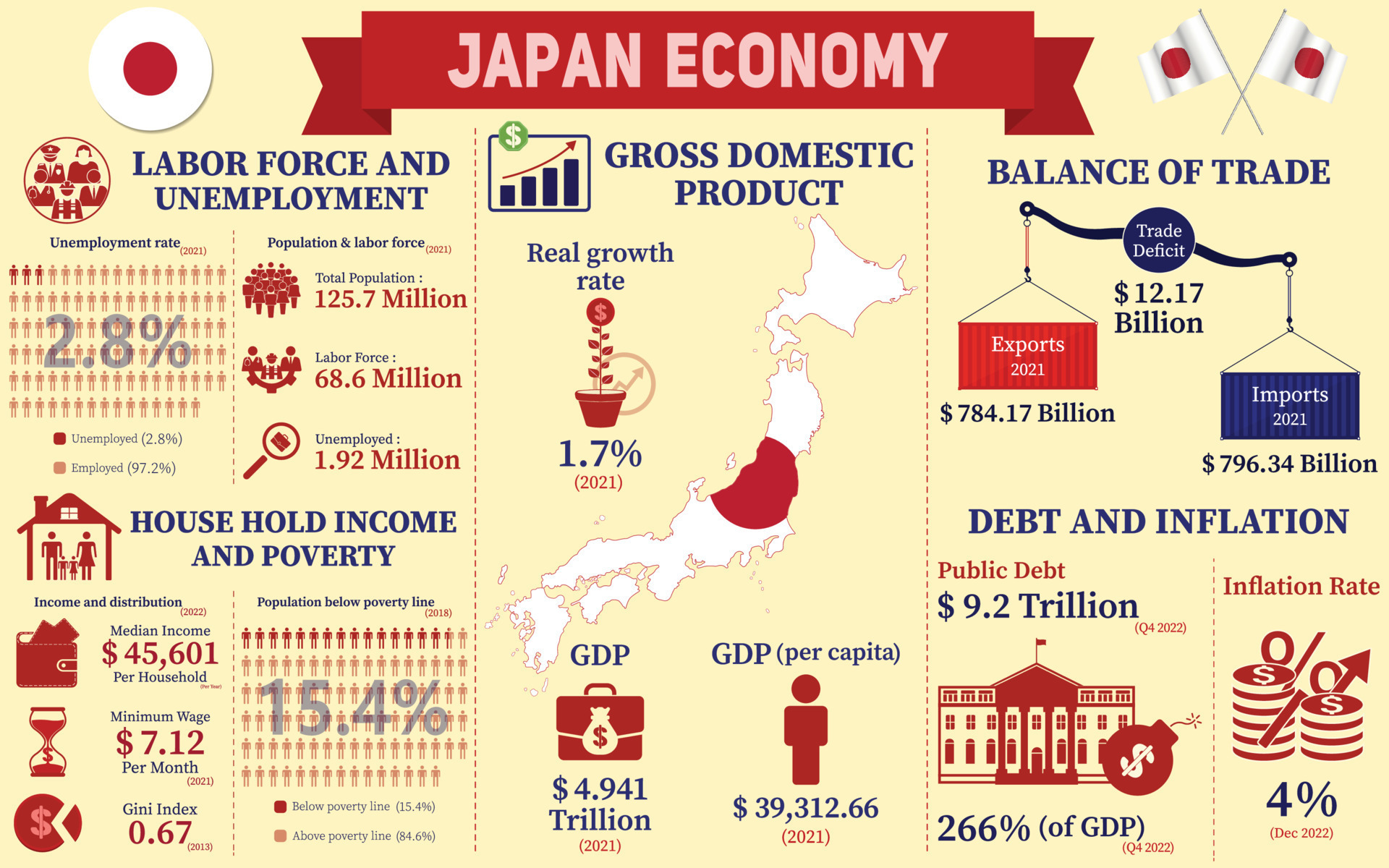 JAPAN ECONOMY

LABOR FORCE AND UNEMPLOYMENT

Unemployment rate (2021)

2.8%

Unemployed (2.8%)

Employed (97.2%)

Population & labor force (2021)

Total Population :
125.7 Million

Labor Force :
68.6 Million

Unemployed :
1.92 Million

HOUSE HOLD INCOME AND POVERTY

Income and distribution (2022)

Median Income
$ 45,601
Per Household (Per Year)

Minimum Wage
$ 7.12
Per Month
(2021)

Gini Index
0.67 (2013)

Population below poverty line (2018)

15.4%

Below poverty line (15.4%)

Above poverty line (84.6%)

GROSS DOMESTIC PRODUCT

Real growth rate

1.7%
(2021)

GDP

$ 4.941 Trillion
(2021)

GDP (per capita)

$ 39,312.66
(2021)

BALANCE OF TRADE

Trade Deficit

$ 12.17 Billion

Exports
2021

$ 784.17 Billion

Imports
2021

$ 796.34 Billion

DEBT AND INFLATION

Public Debt

$ 9.2 Trillion
(Q4 2022)

266% (of GDP)
(Q4 2022)

Inflation Rate

4%
(Dec 2022)