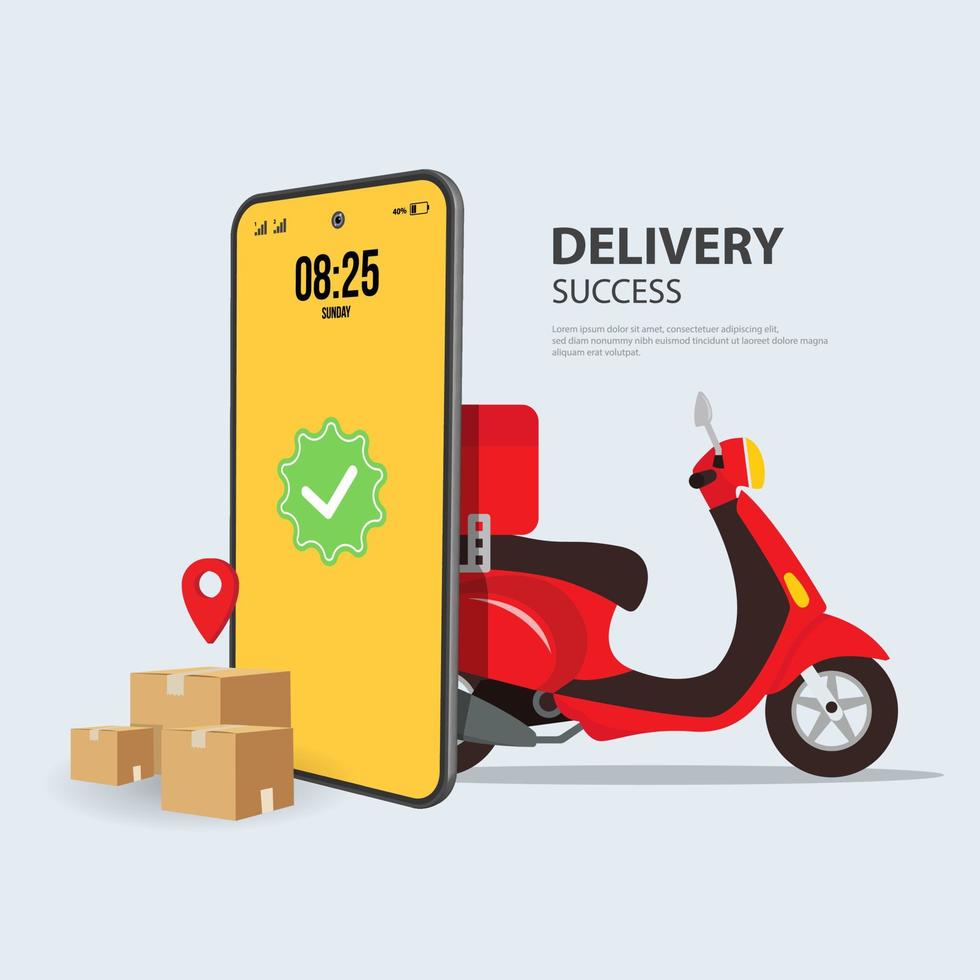 40%

08:25
SUNDAY

DELIVERY
SUCCESS

Lorem ipsum dolor sit amet, consectetuer adipiscing elit, sed diam nonummy nibh euismod tincidunt ut laoreet dolore magna aliquam erat volutpat.