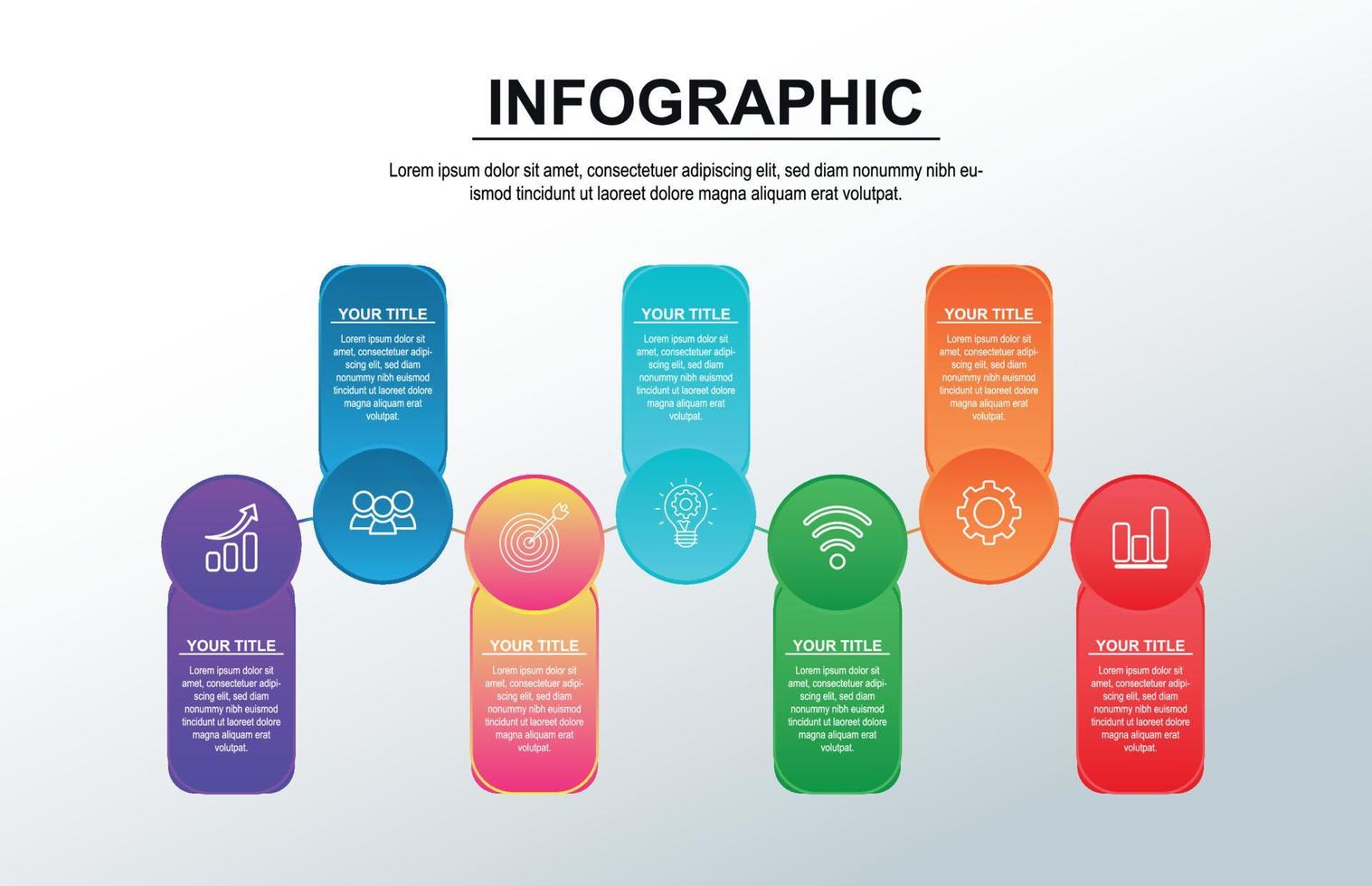 INFOGRAPHIC

Lorem ipsum dolor sit amet, consectetuer adipiscing elit, sed diam nonummy nibh euismod tincidunt ut laoreet dolore magna aliquam erat volutpat.

YOUR TITLE

Lorem ipsum dolor sit amet, consectetuer adipiscing elit, sed diam nonummy nibh euismod tincidunt ut laoreet dolore magna aliquam erat volutpat.

YOUR TITLE

Lorem ipsum dolor sit amet, consectetuer adipiscing elit, sed diam nonummy nibh euismod tincidunt ut laoreet dolore magna aliquam erat volutpat.

YOUR TITLE

Lorem ipsum dolor sit amet, consectetuer adipiscing elit, sed diam nonummy nibh euismod tincidunt ut laoreet dolore magna aliquam erat volutpat.

YOUR TITLE

Lorem ipsum dolor sit amet, consectetuer adipiscing elit, sed diam nonummy nibh euismod tincidunt ut laoreet dolore magna aliquam erat volutpat.

YOUR TITLE

Lorem ipsum dolor sit amet, consectetuer adipiscing elit, sed diam nonummy nibh euismod tincidunt ut laoreet dolore magna aliquam erat volutpat.

YOUR TITLE

Lorem ipsum dolor sit amet, consectetuer adipiscing elit, sed diam nonummy nibh euismod tincidunt ut laoreet dolore magna aliquam erat volutpat.

YOUR TITLE

Lorem ipsum dolor sit amet, consectetuer adipiscing elit, sed diam nonummy nibh euismod tincidunt ut laoreet dolore magna aliquam erat volutpat.