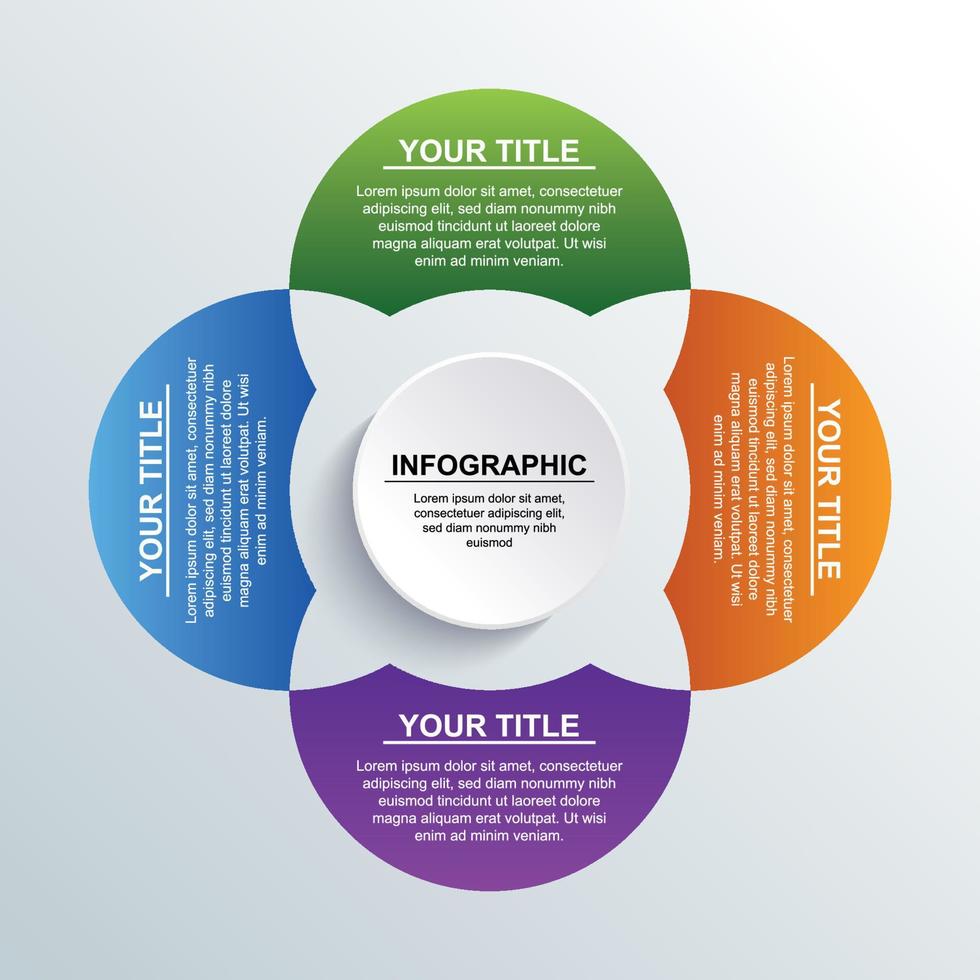 YOUR TITLE

Lorem ipsum dolor sit amet, consectetuer adipiscing elit, sed diam nonummy nibh euismod tincidunt ut laoreet dolore magna aliquam erat volutpat. Ut wisi enim ad minim veniam.

YOUR TITLE

Lorem ipsum dolor sit amet, consectetuer adipiscing elit, sed diam nonummy nibh euismod tincidunt ut laoreet dolore magna aliquam erat volutpat. Ut wisi enim ad minim veniam.

INFOGRAPHIC

Lorem ipsum dolor sit amet, consectetuer adipiscing elit, sed diam nonummy nibh euismod

YOUR TITLE

Lorem ipsum dolor sit amet, consectetuer adipiscing elit, sed diam nonummy nibh euismod tincidunt ut laoreet dolore magna aliquam erat volutpat. Ut wisi enim ad minim veniam.

YOUR TITLE

Lorem ipsum dolor sit amet, consectetuer adipiscing elit, sed diam nonummy nibh euismod tincidunt ut laoreet dolore magna aliquam erat volutpat. Ut wisi enim ad minim veniam.