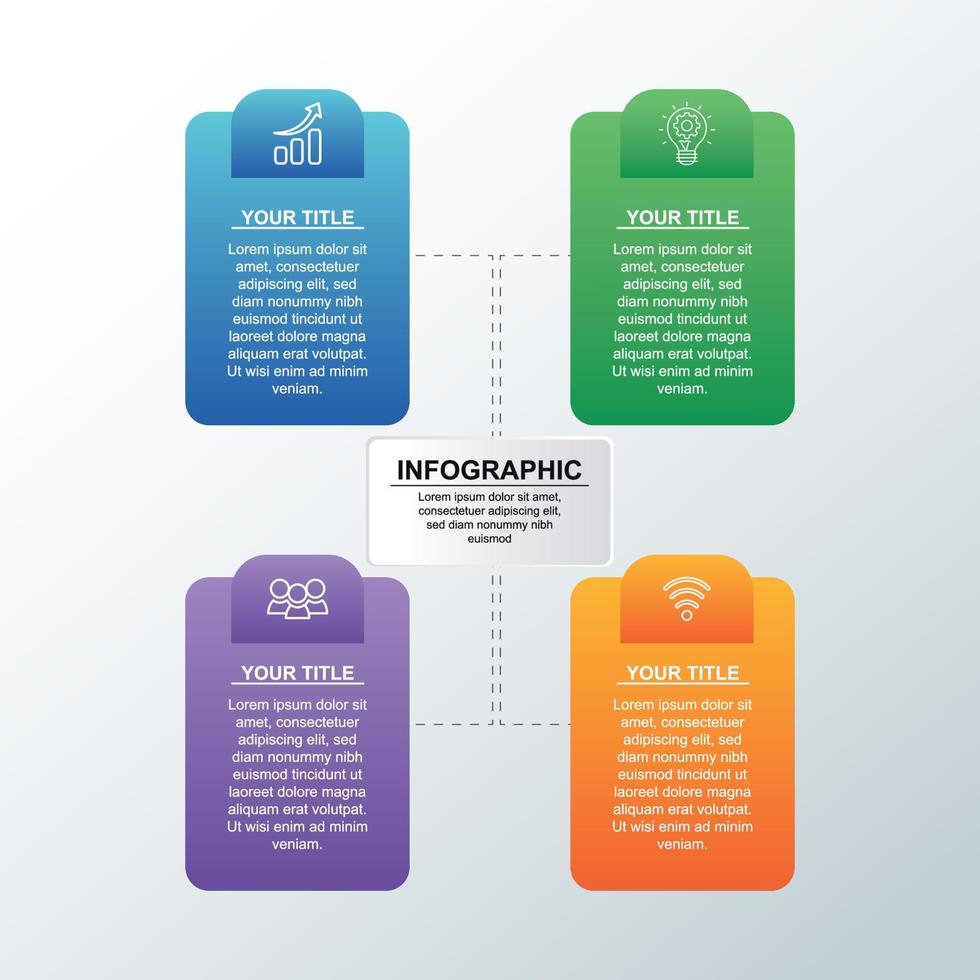 YOUR TITLE

Lorem ipsum dolor sit amet, consectetuer adipiscing elit, sed diam nonummy nibh euismod tincidunt ut laoreet dolore magna aliquam erat volutpat. Ut wisi enim ad minim veniam.

YOUR TITLE

Lorem ipsum dolor sit amet, consectetuer adipiscing elit, sed diam nonummy nibh euismod tincidunt ut laoreet dolore magna aliquam erat volutpat. Ut wisi enim ad minim veniam.

INFOGRAPHIC

Lorem ipsum dolor sit amet, consectetuer adipiscing elit, sed diam nonummy nibh euismod

YOUR TITLE

Lorem ipsum dolor sit amet, consectetuer adipiscing elit, sed diam nonummy nibh euismod tincidunt ut laoreet dolore magna aliquam erat volutpat. Ut wisi enim ad minim veniam.

YOUR TITLE

Lorem ipsum dolor sit amet, consectetuer adipiscing elit, sed diam nonummy nibh euismod tincidunt ut laoreet dolore magna aliquam erat volutpat. Ut wisi enim ad minim veniam.