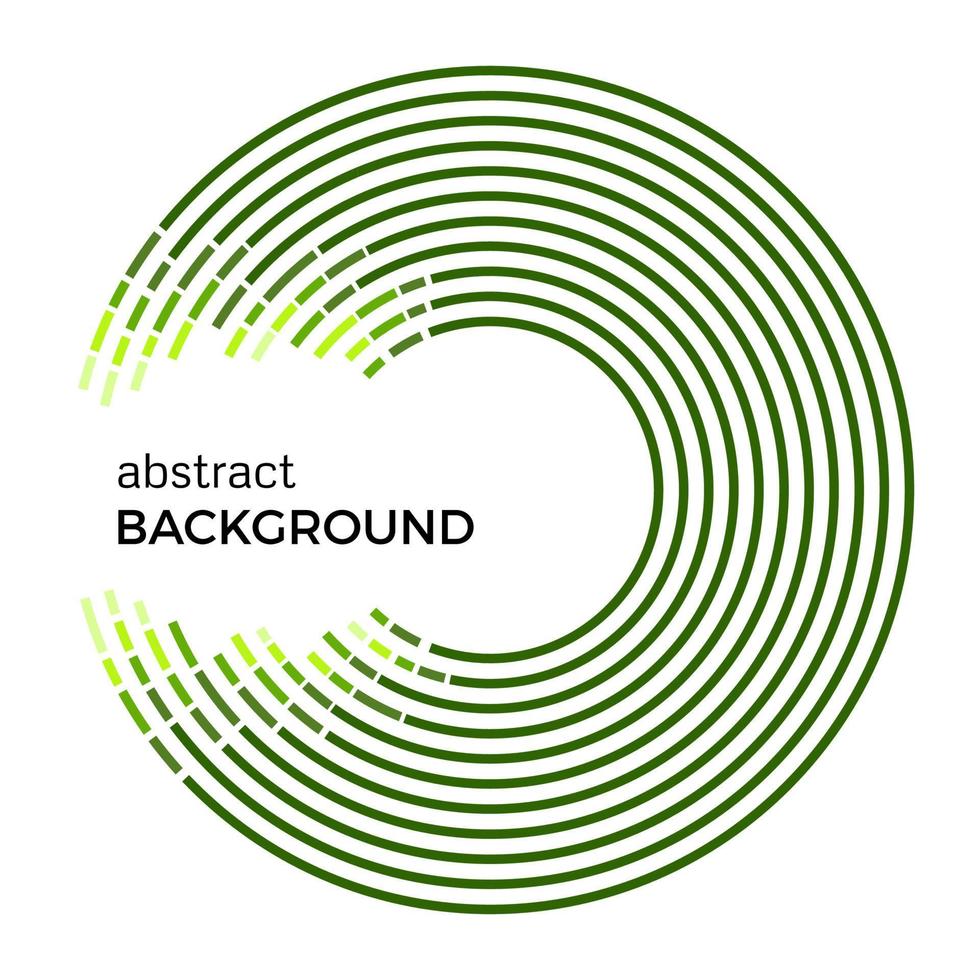 abstract
BACKGROUND