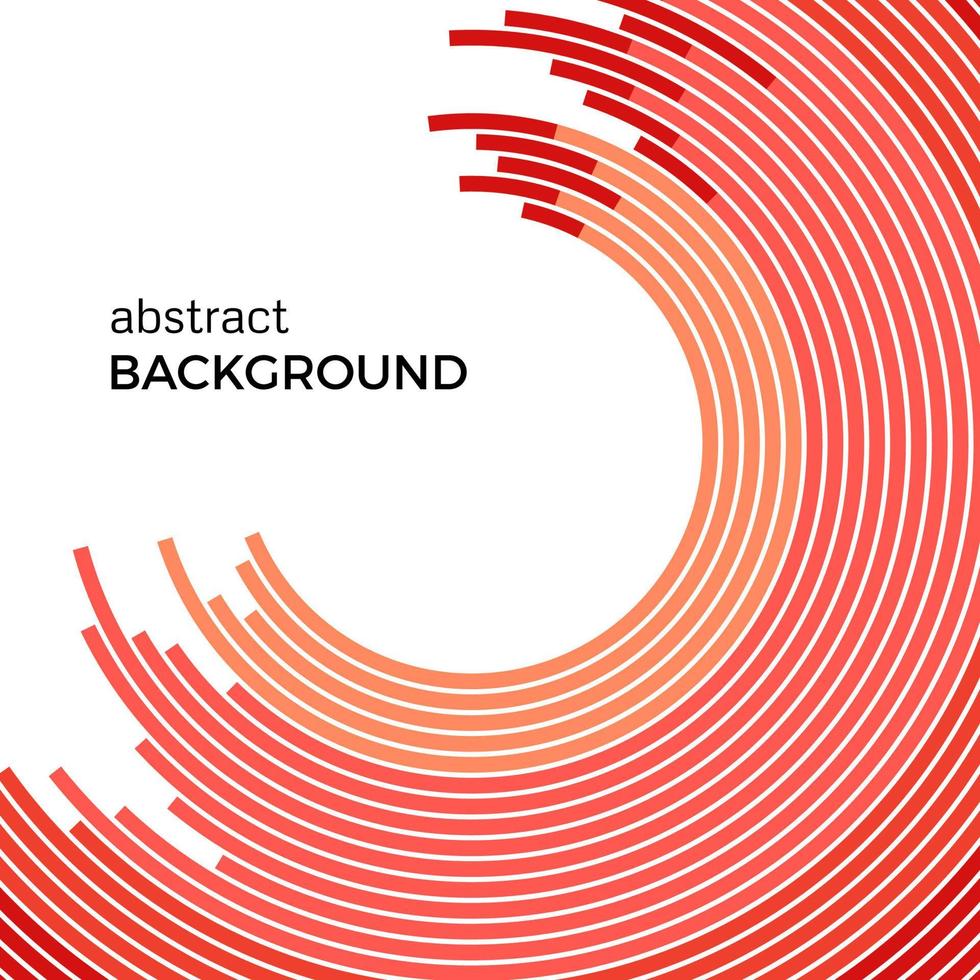 abstract
BACKGROUND