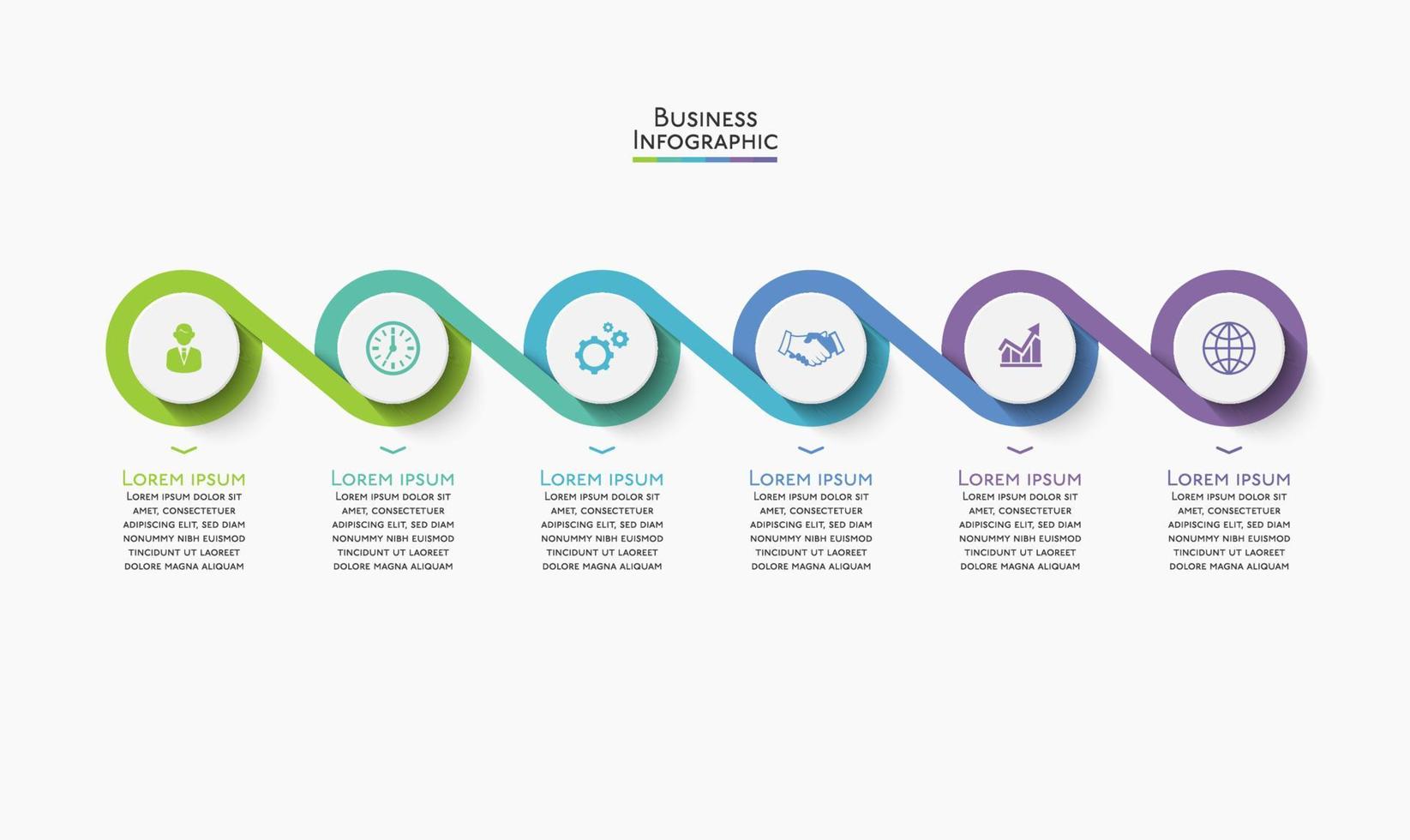 Business Infographic

Lorem ipsum
Lorem ipsum dolor sit amet, consectetuer adipiscing elit, sed diam nonummy nibh euismod tincidunt ut laoreet dolore magna aliquam

Lorem ipsum
Lorem ipsum dolor sit amet, consectetuer adipiscing elit, sed diam nonummy nibh euismod tincidunt ut laoreet dolore magna aliquam

Lorem ipsum
Lorem ipsum dolor sit amet, consectetuer adipiscing elit, sed diam nonummy nibh euismod tincidunt ut laoreet dolore magna aliquam

Lorem ipsum
Lorem ipsum dolor sit amet, consectetuer adipiscing elit, sed diam nonummy nibh euismod tincidunt ut laoreet dolore magna aliquam

Lorem ipsum
Lorem ipsum dolor sit amet, consectetuer adipiscing elit, sed diam nonummy nibh euismod tincidunt ut laoreet dolore magna aliquam

Lorem ipsum
Lorem ipsum dolor sit amet, consectetuer adipiscing elit, sed diam nonummy nibh euismod tincidunt ut laoreet dolore magna aliquam