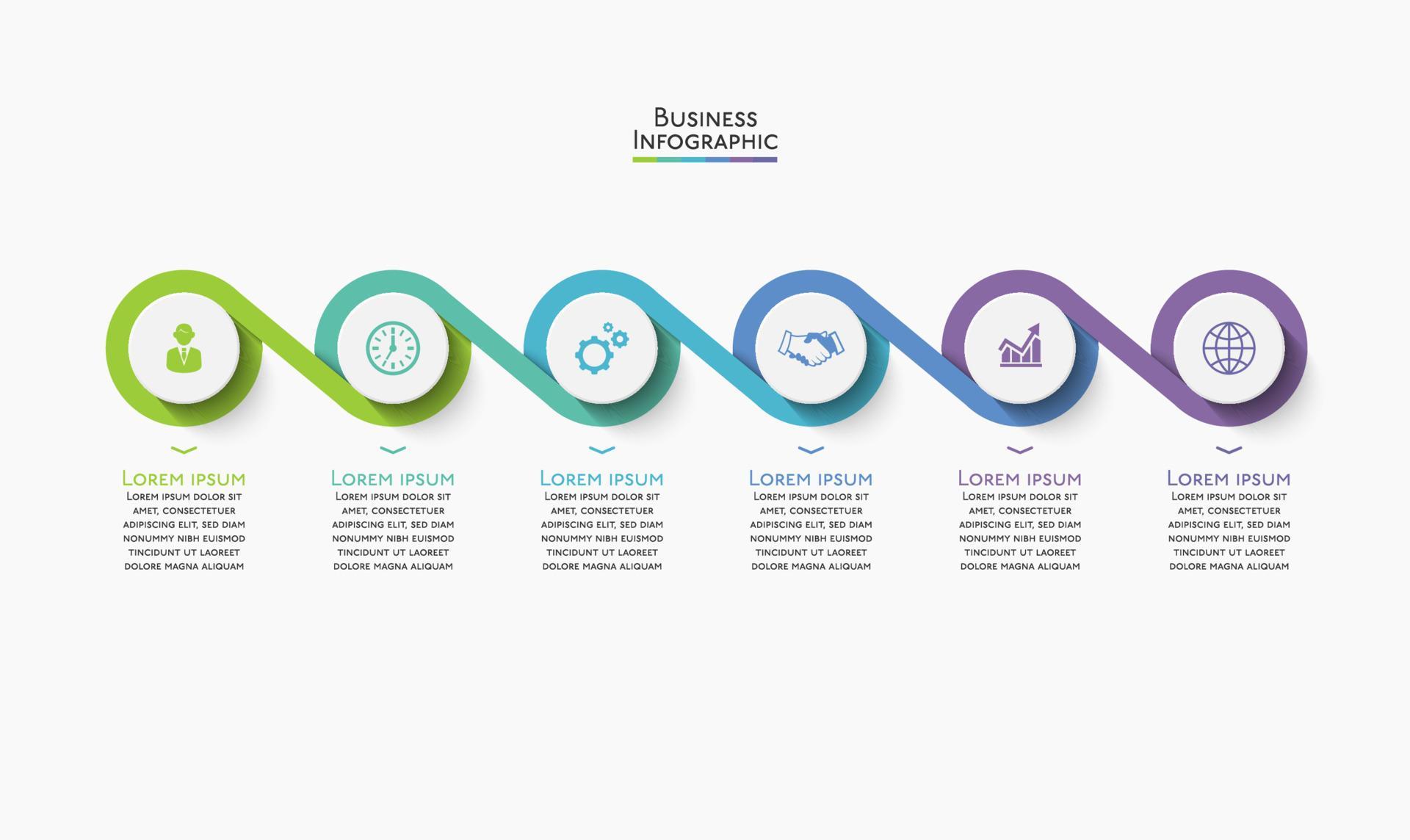 Business Infographic

Lorem ipsum
Lorem ipsum dolor sit amet, consectetuer adipiscing elit, sed diam nonummy nibh euismod tincidunt ut laoreet dolore magna aliquam

Lorem ipsum
Lorem ipsum dolor sit amet, consectetuer adipiscing elit, sed diam nonummy nibh euismod tincidunt ut laoreet dolore magna aliquam

Lorem ipsum
Lorem ipsum dolor sit amet, consectetuer adipiscing elit, sed diam nonummy nibh euismod tincidunt ut laoreet dolore magna aliquam

Lorem ipsum
Lorem ipsum dolor sit amet, consectetuer adipiscing elit, sed diam nonummy nibh euismod tincidunt ut laoreet dolore magna aliquam

Lorem ipsum
Lorem ipsum dolor sit amet, consectetuer adipiscing elit, sed diam nonummy nibh euismod tincidunt ut laoreet dolore magna aliquam

Lorem ipsum
Lorem ipsum dolor sit amet, consectetuer adipiscing elit, sed diam nonummy nibh euismod tincidunt ut laoreet dolore magna aliquam