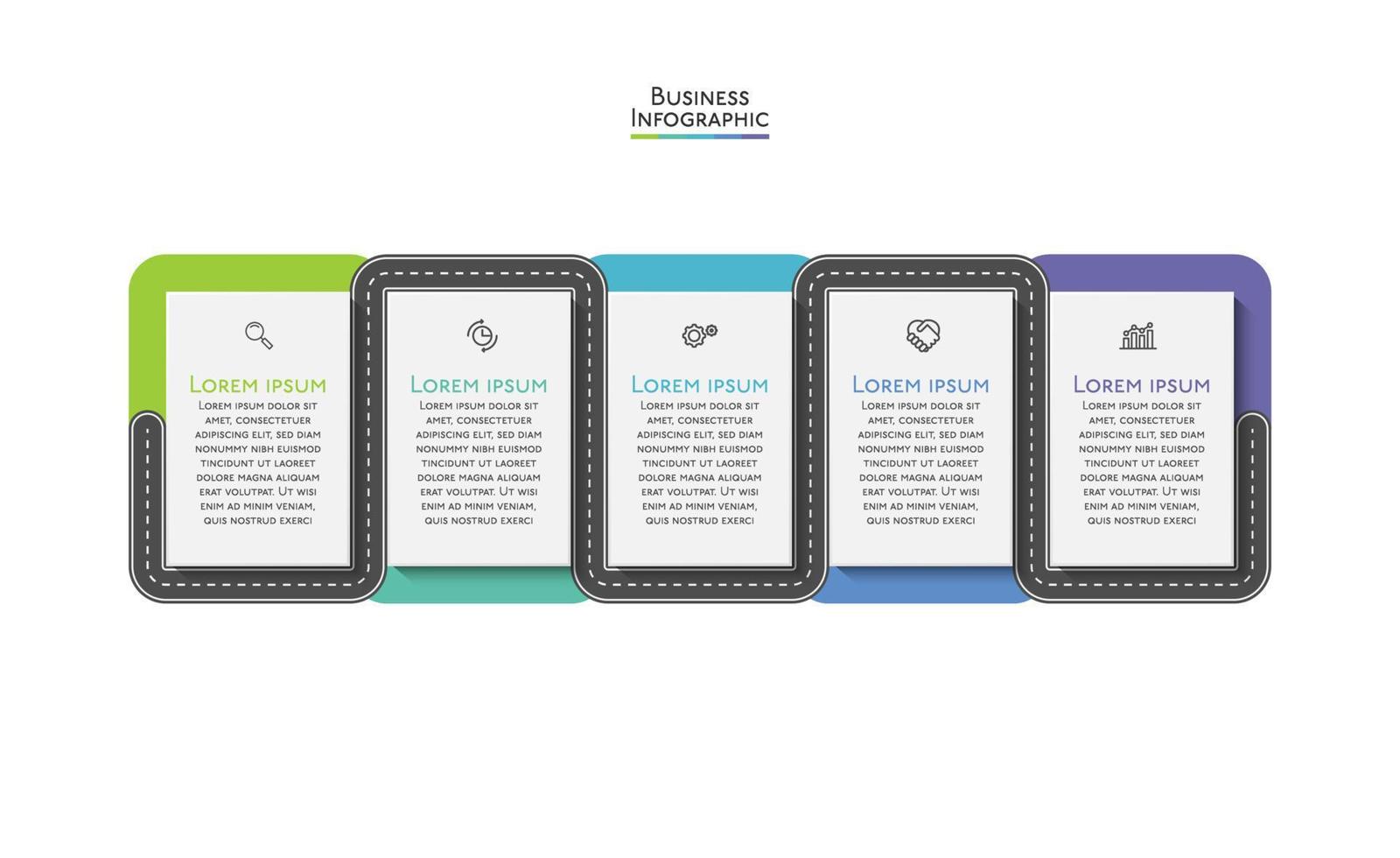 Business Infographic

Lorem ipsum
Lorem ipsum dolor sit amet, consectetuer adipiscing elit, sed diam nonummy nibh euismod tincidunt ut laoreet dolore magna aliquam erat volutpat. Ut wisi enim ad minim veniam, quis nostrud exerci

Lorem ipsum
Lorem ipsum dolor sit amet, consectetuer adipiscing elit, sed diam nonummy nibh euismod tincidunt ut laoreet dolore magna aliquam erat volutpat. Ut wisi enim ad minim veniam, quis nostrud exerci

Lorem ipsum
Lorem ipsum dolor sit amet, consectetuer adipiscing elit, sed diam nonummy nibh euismod tincidunt ut laoreet dolore magna aliquam erat volutpat. Ut wisi enim ad minim veniam, quis nostrud exerci

Lorem ipsum
Lorem ipsum dolor sit amet, consectetuer adipiscing elit, sed diam nonummy nibh euismod tincidunt ut laoreet dolore magna aliquam erat volutpat. Ut wisi enim ad minim veniam, quis nostrud exerci

Lorem ipsum
Lorem ipsum dolor sit amet, consectetuer adipiscing elit, sed diam nonummy nibh euismod tincidunt ut laoreet dolore magna aliquam erat volutpat. Ut wisi enim ad minim veniam, quis nostrud exerci